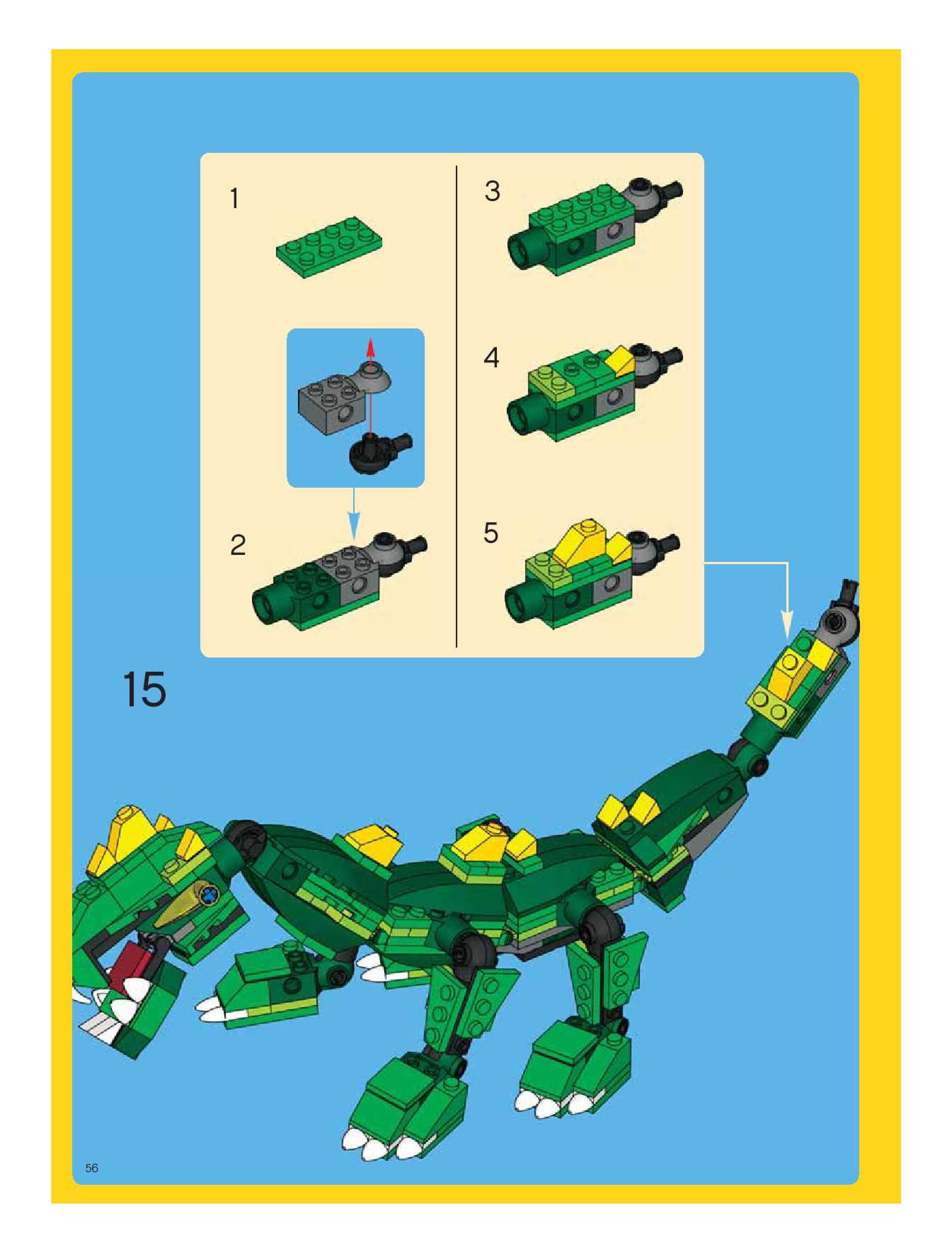 1

2

3

4

5

15

56