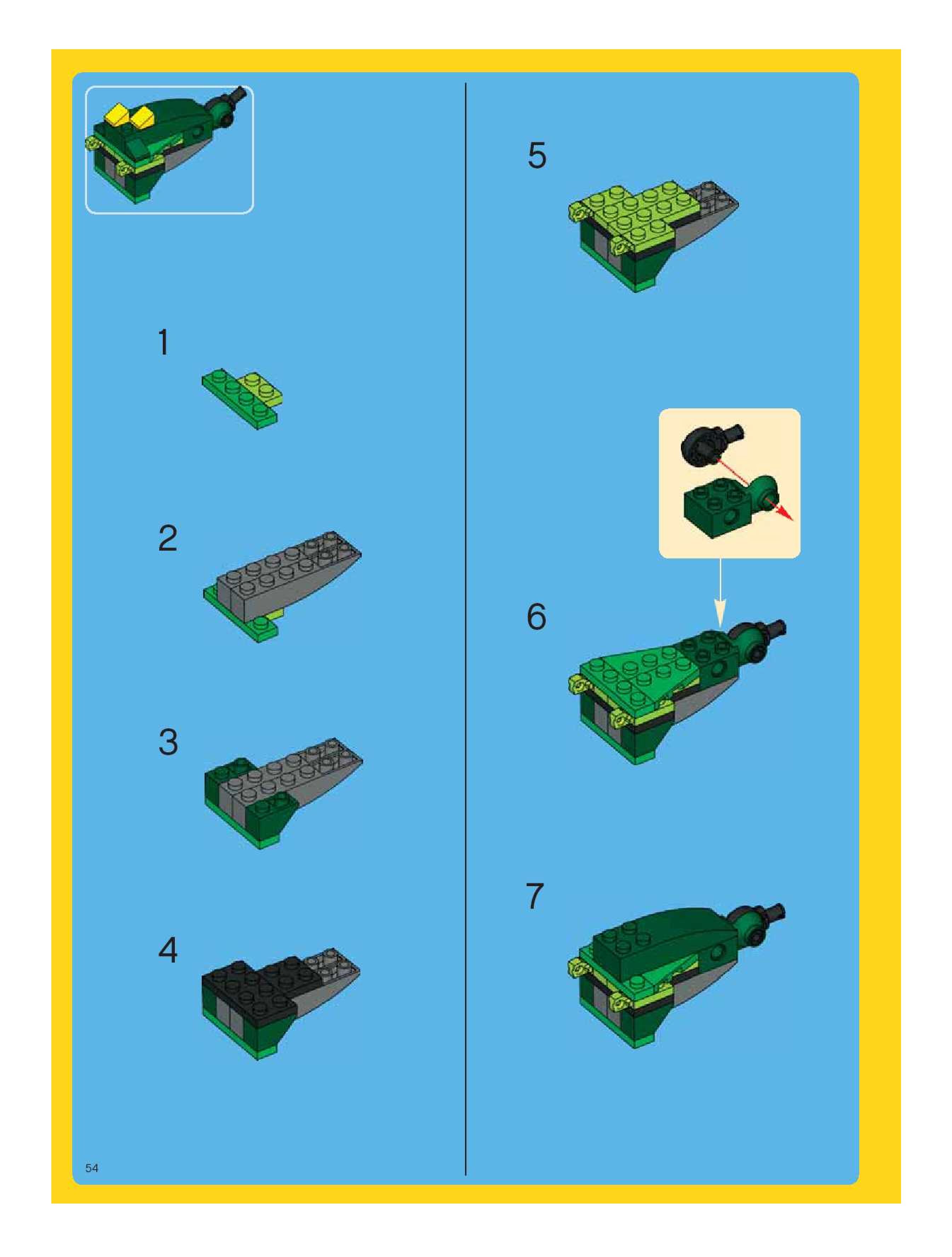 1

2

3

4

5

6

7

54