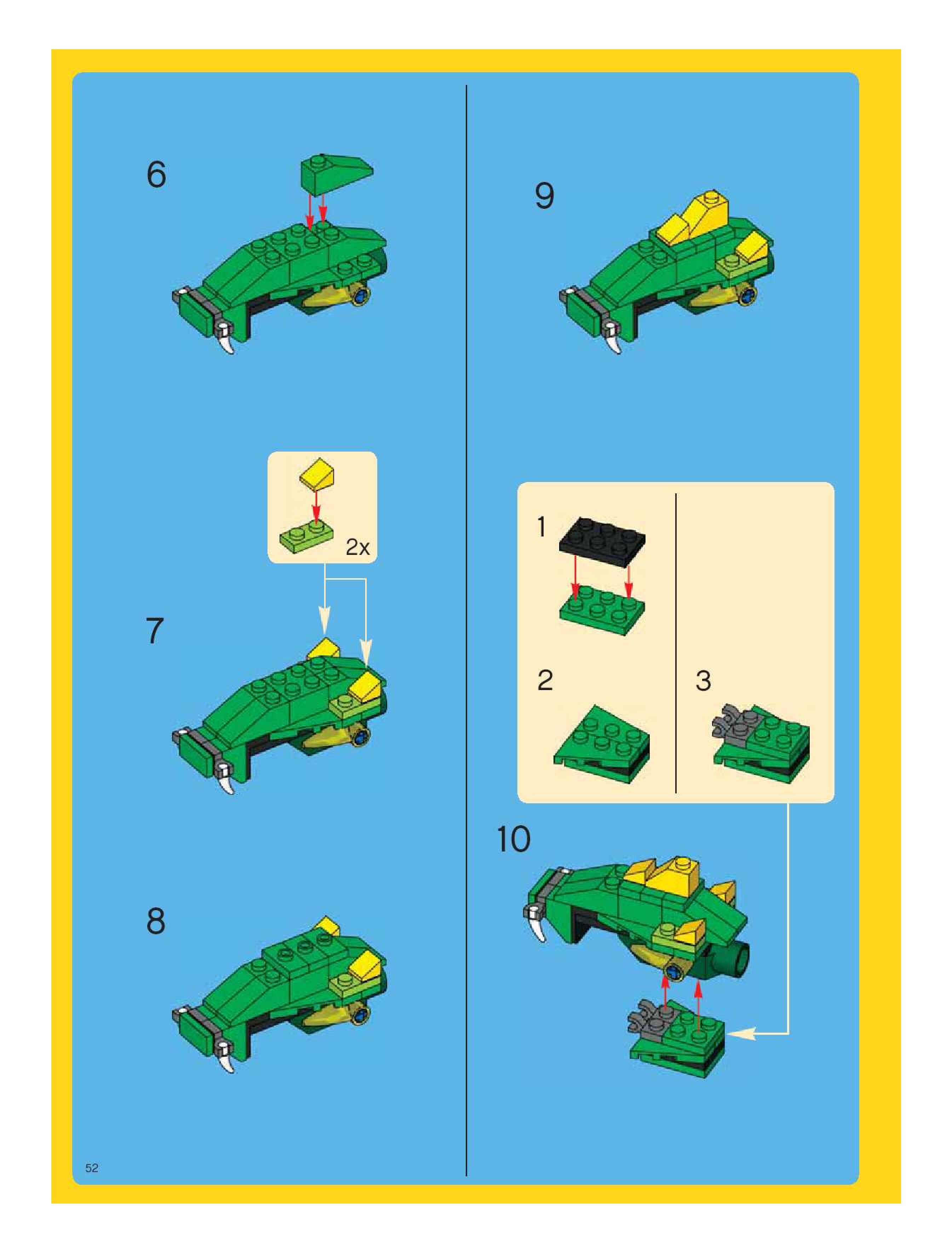 6

2x

7

8

9

1

2

3

10

52