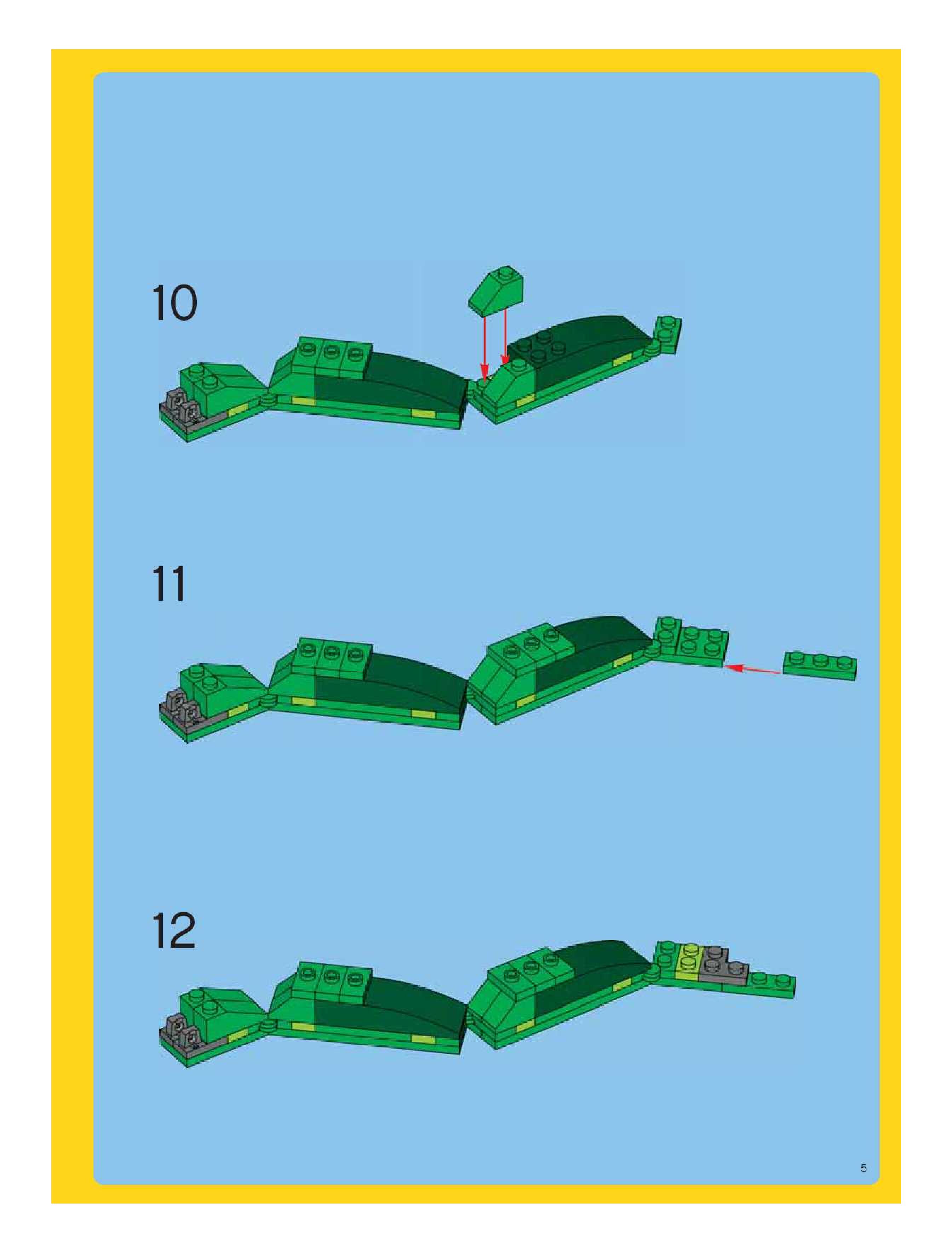 10

11

12

5