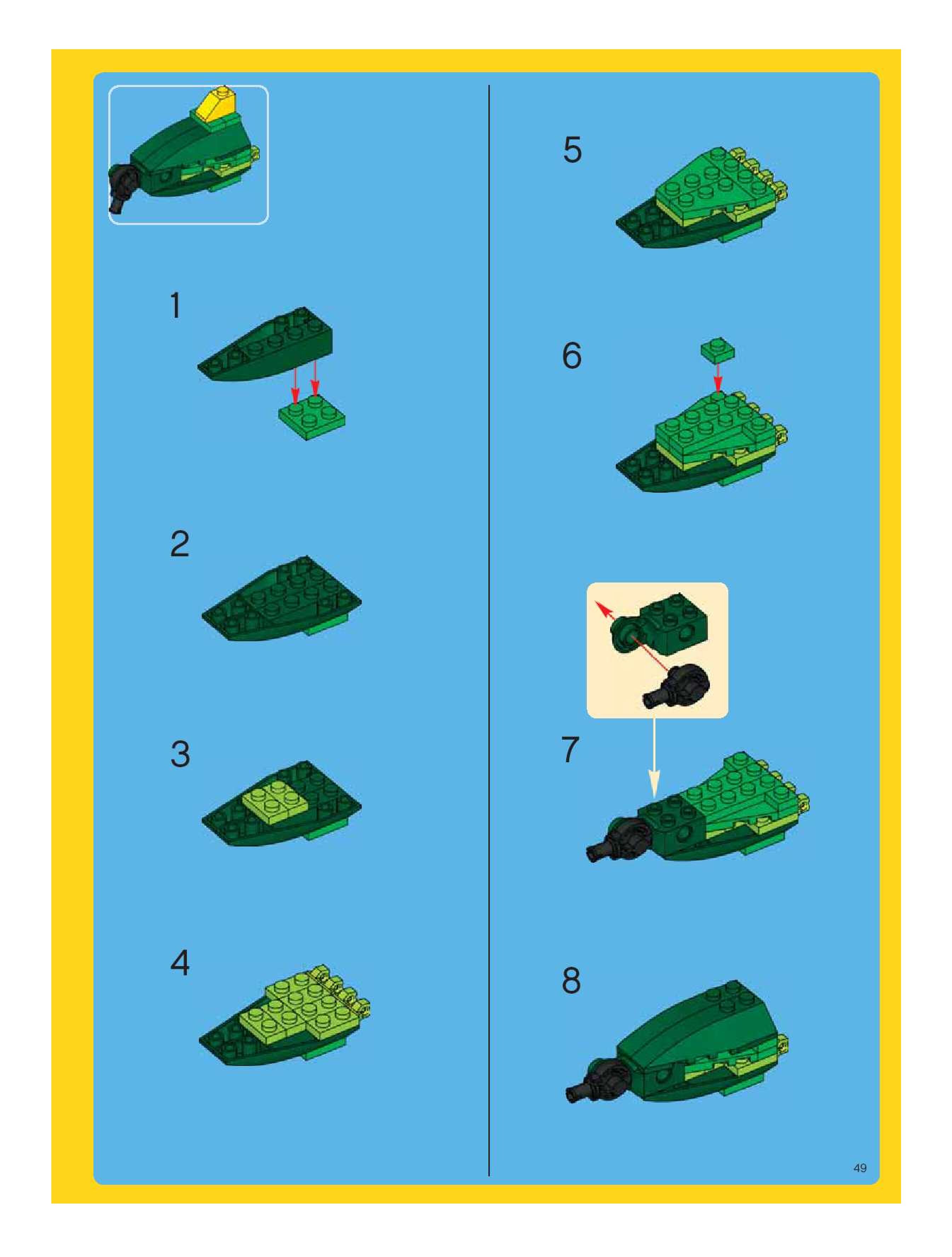 1

2

3

4

5

6

7

8

49