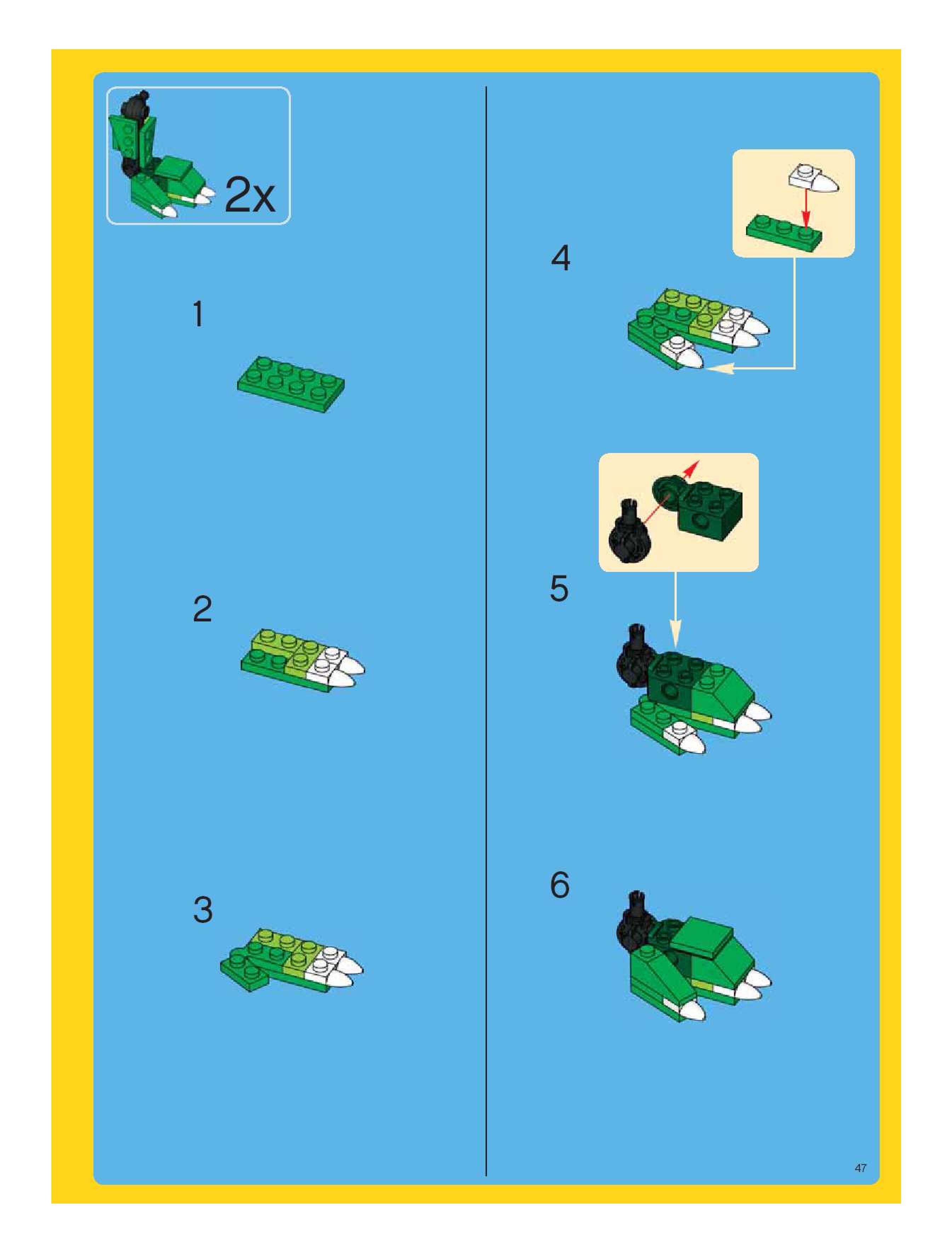 2x

1

2

3

4

5

6

47