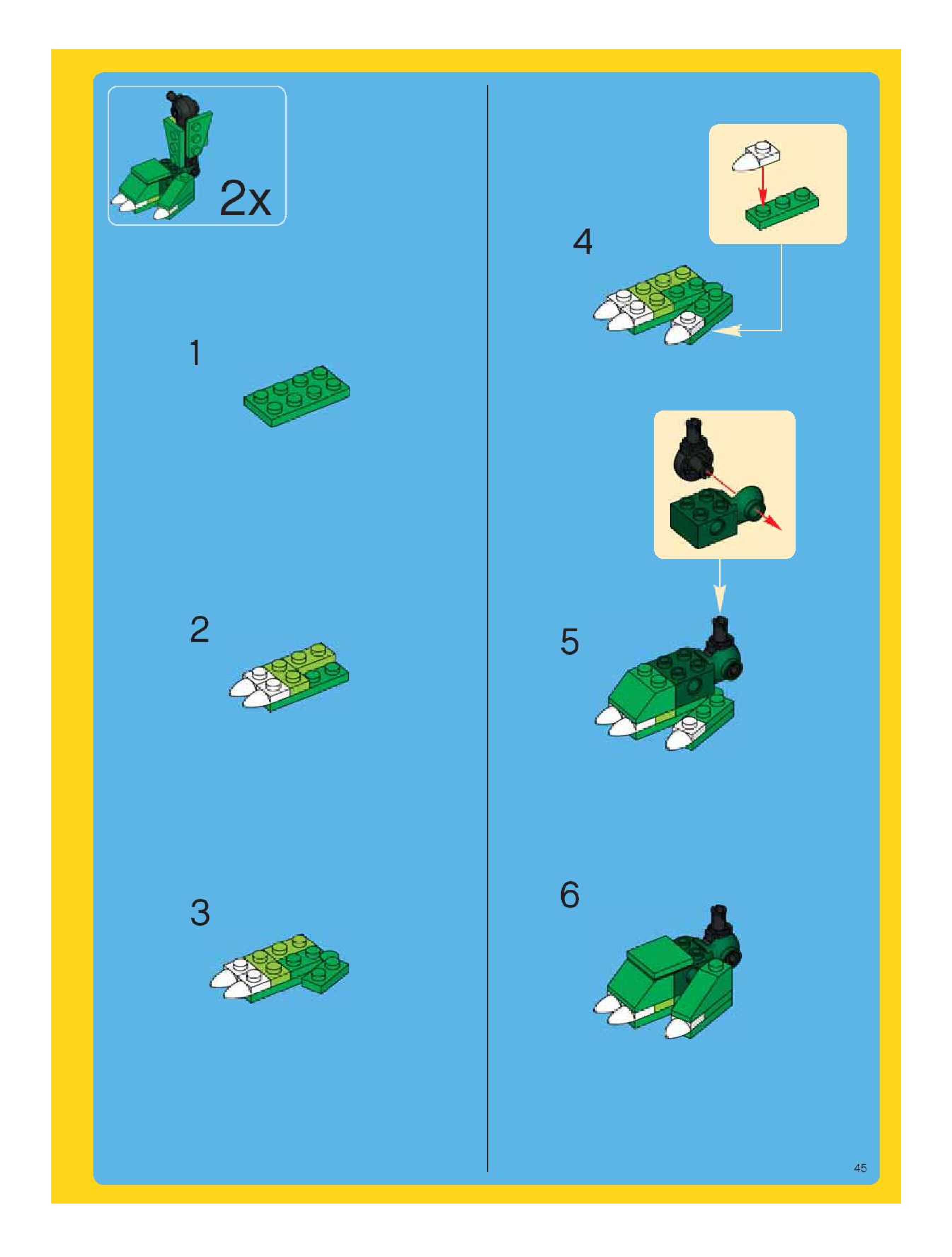 2x

1

2

3

4

5

6

45