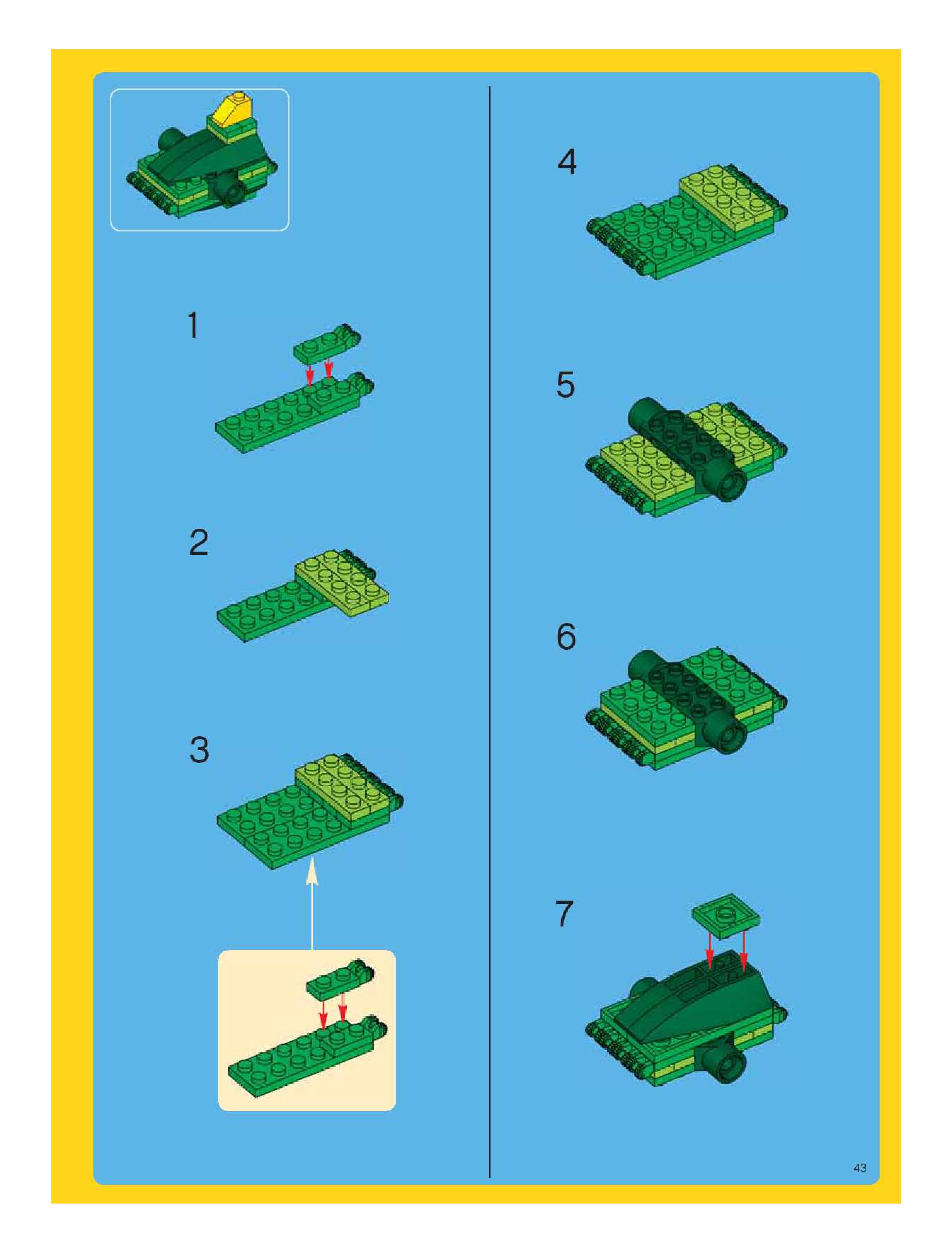 1

2

3

4

5

6

7

43