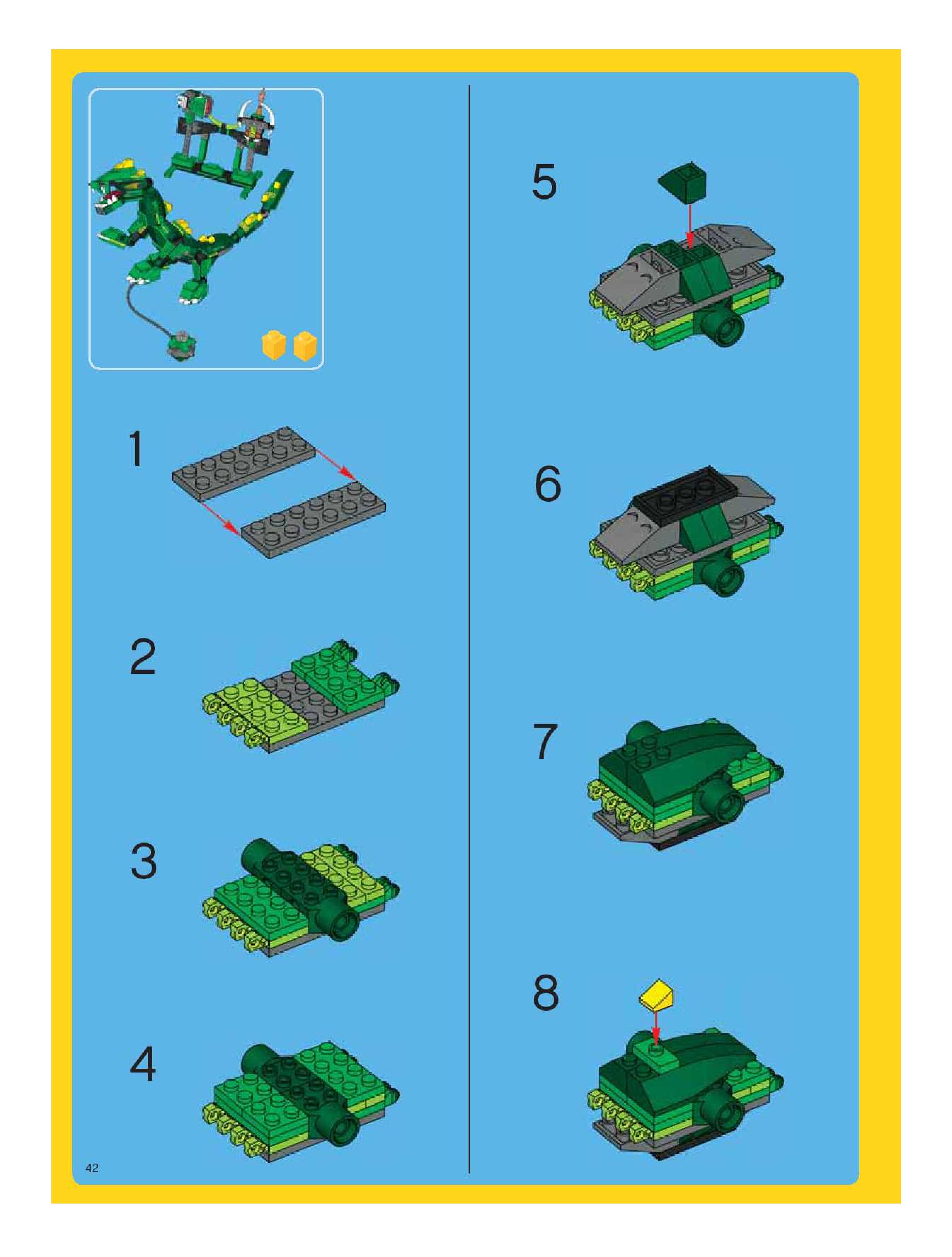 1

2

3

4

5

6

7

8

42