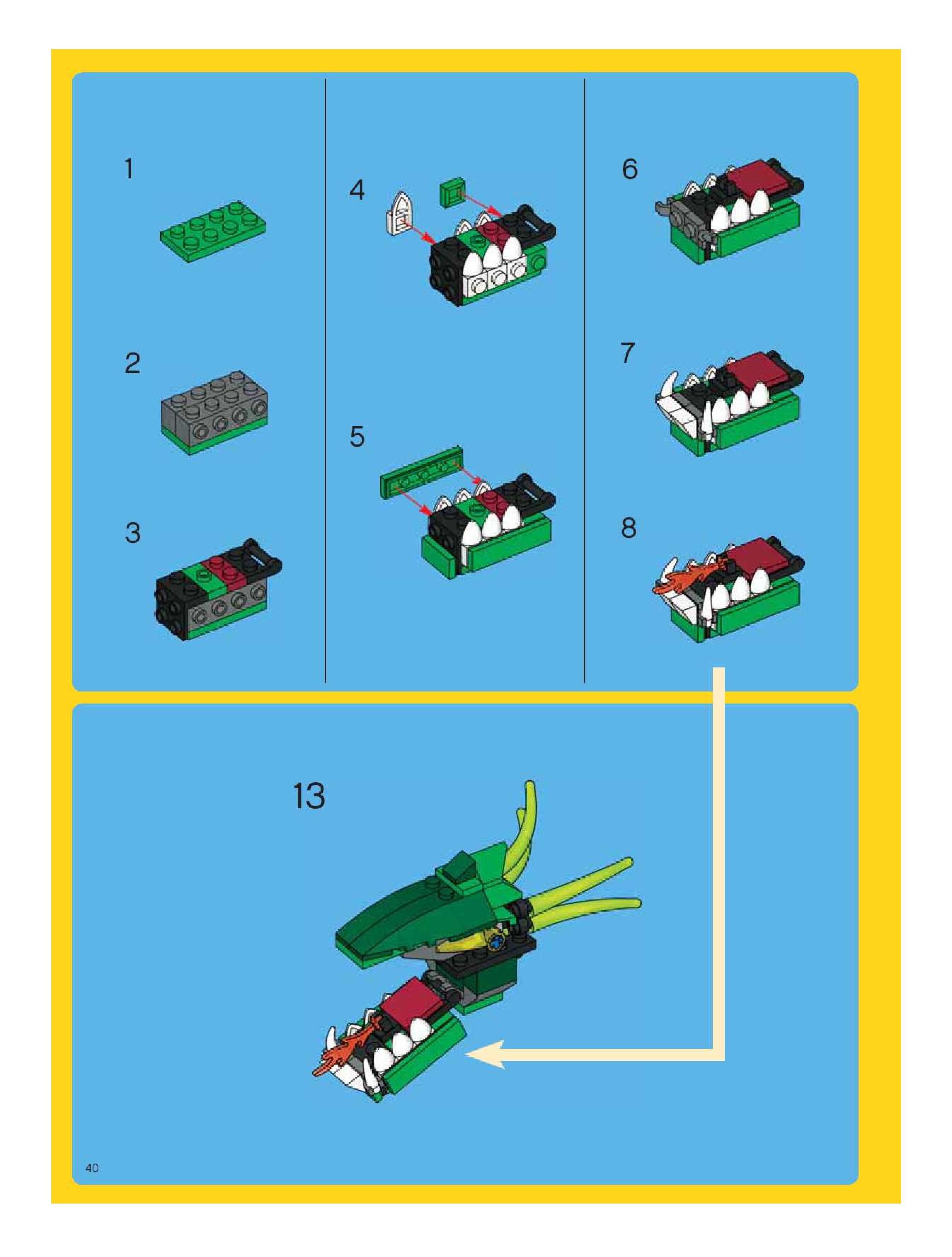 1

2

3

4

5

6

7

8

13

40