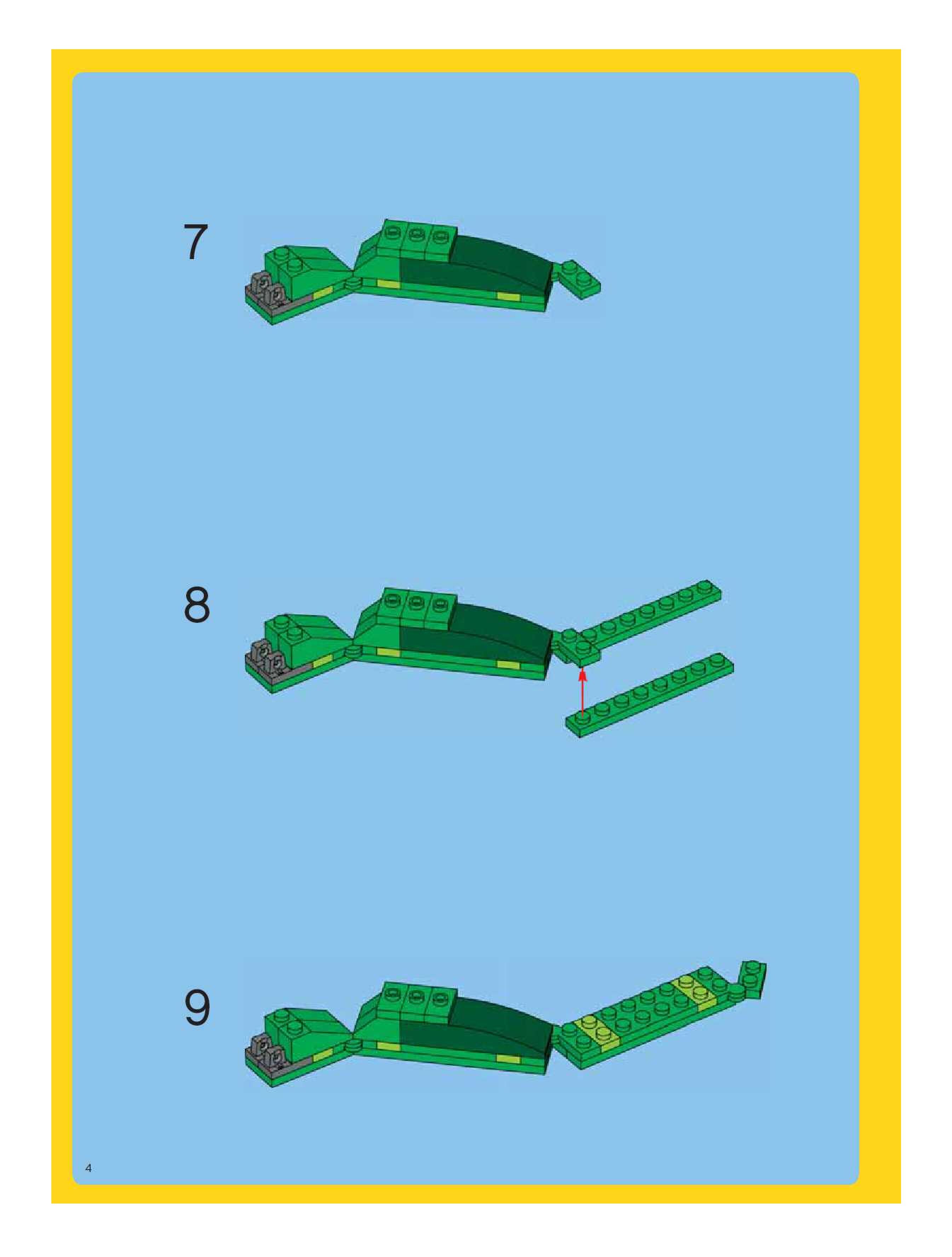 7

8

9

4