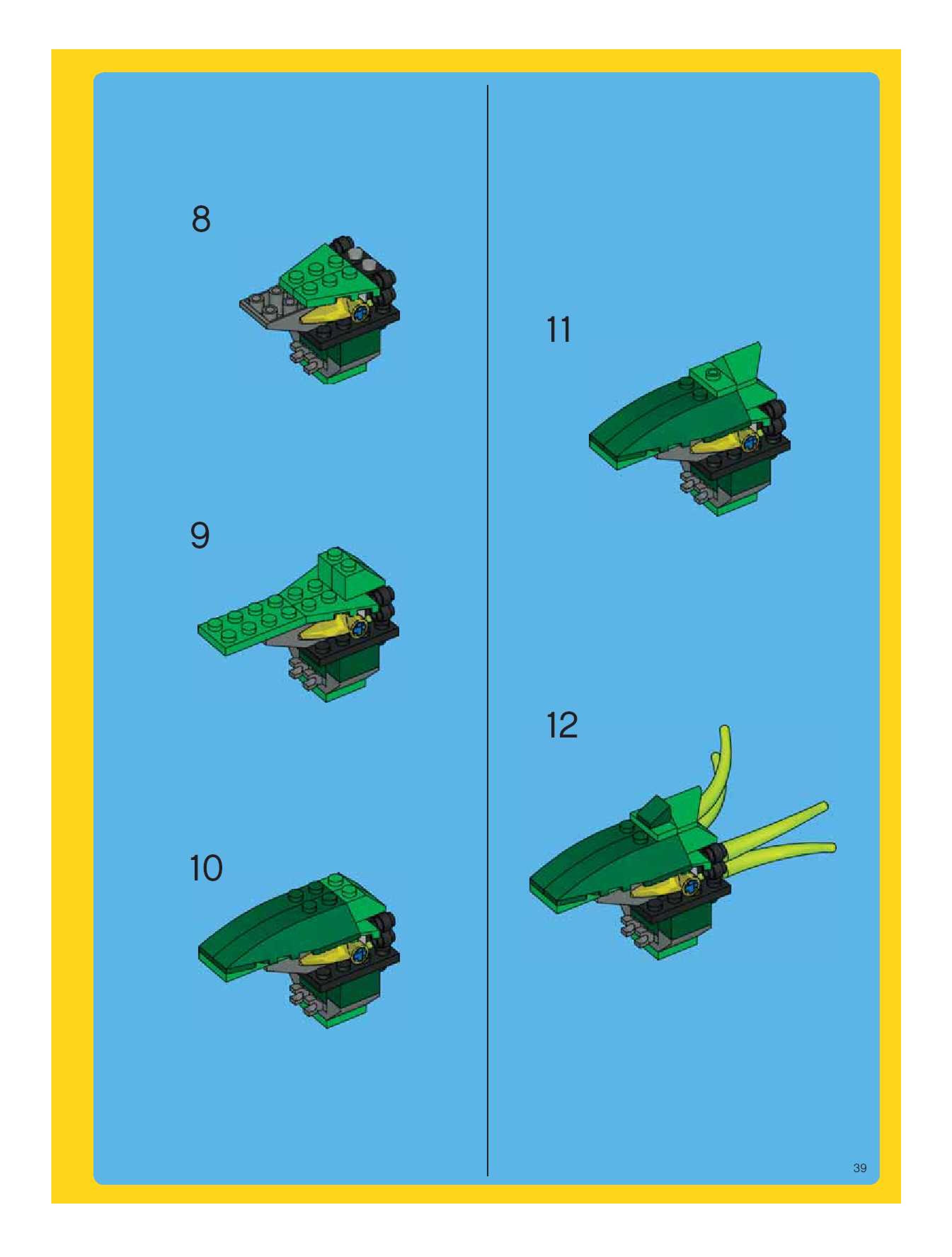 8

9

10

11

12

39