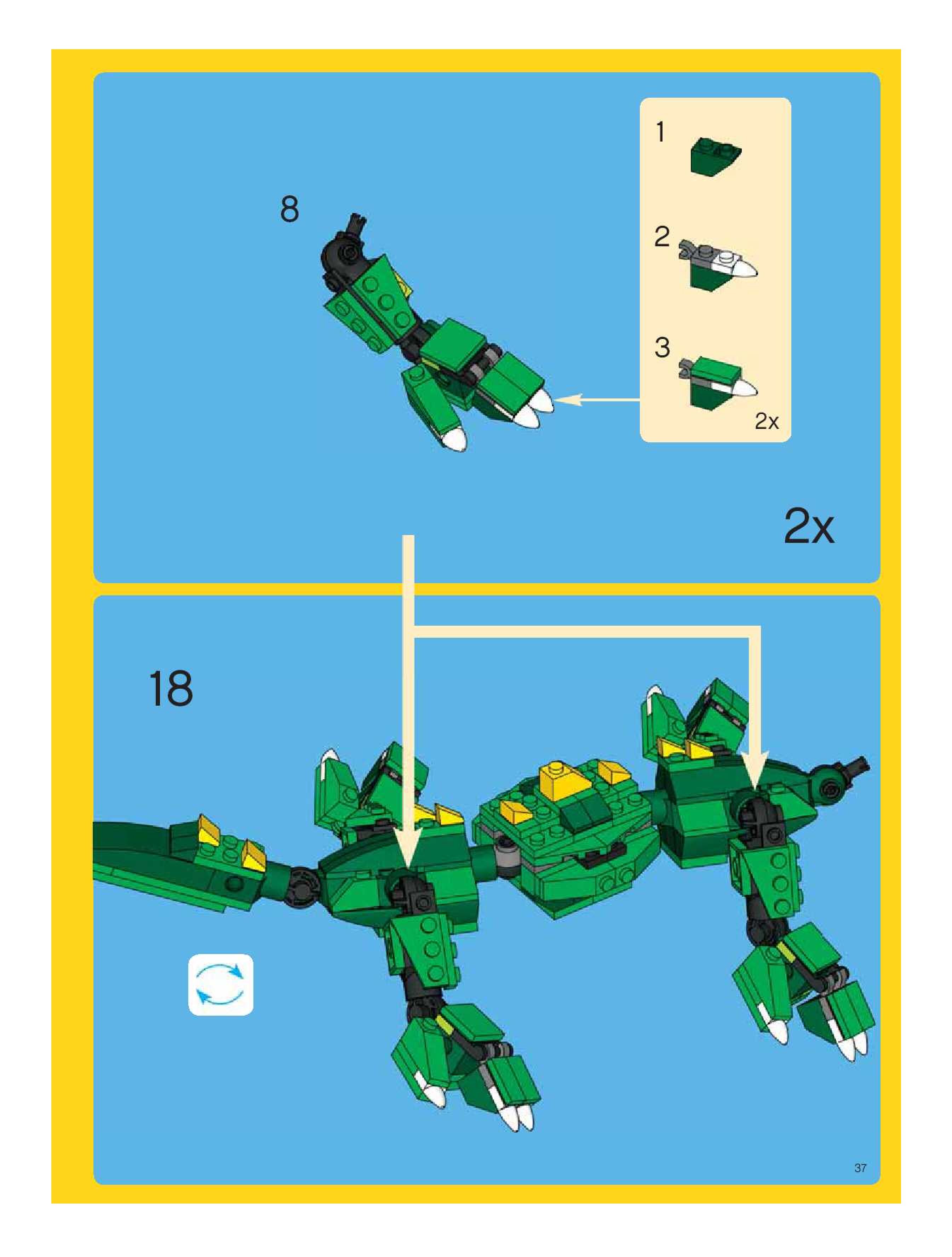 8

1

2

3

2x

2x

18

37