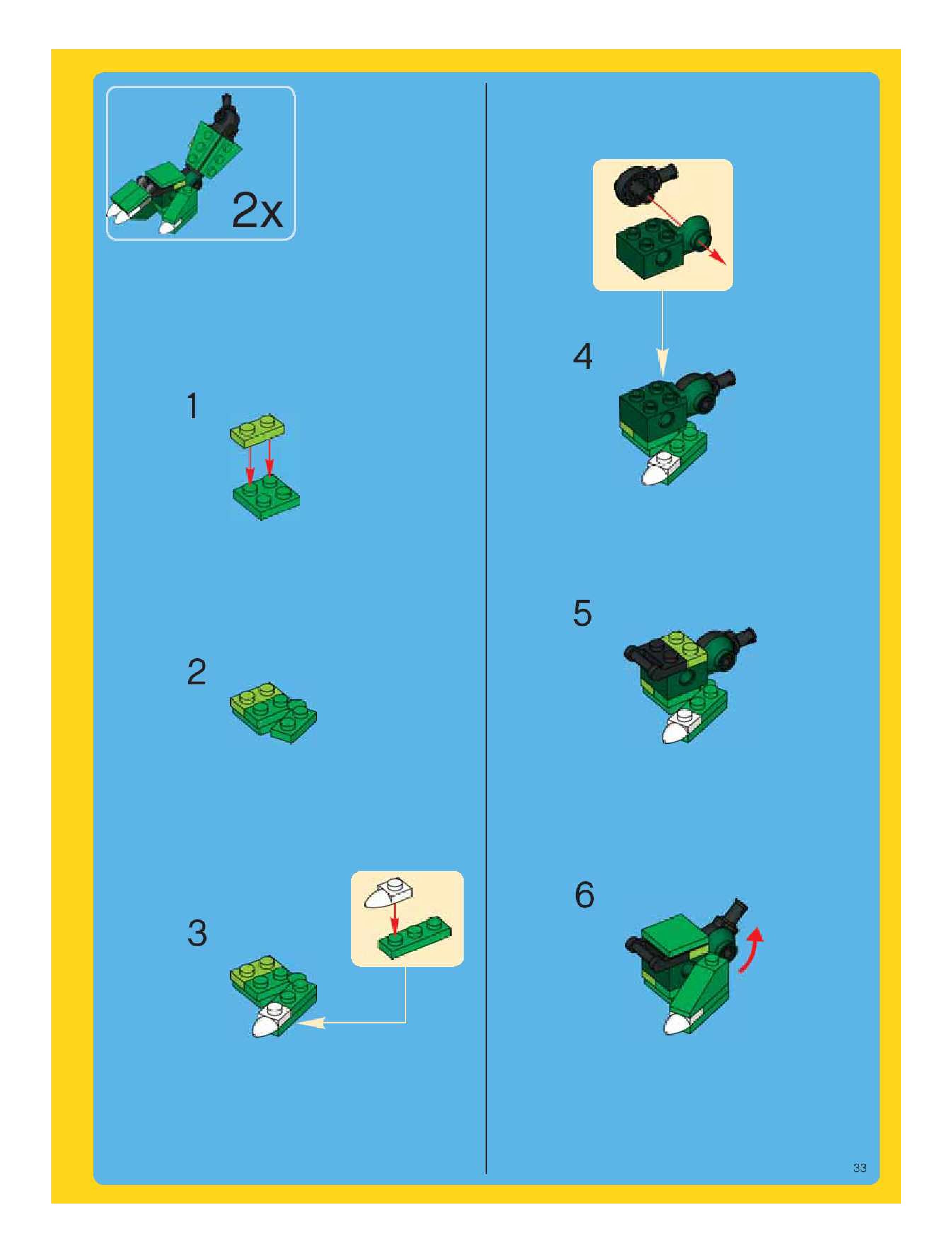 2x

1

2

3

4

5

6

33