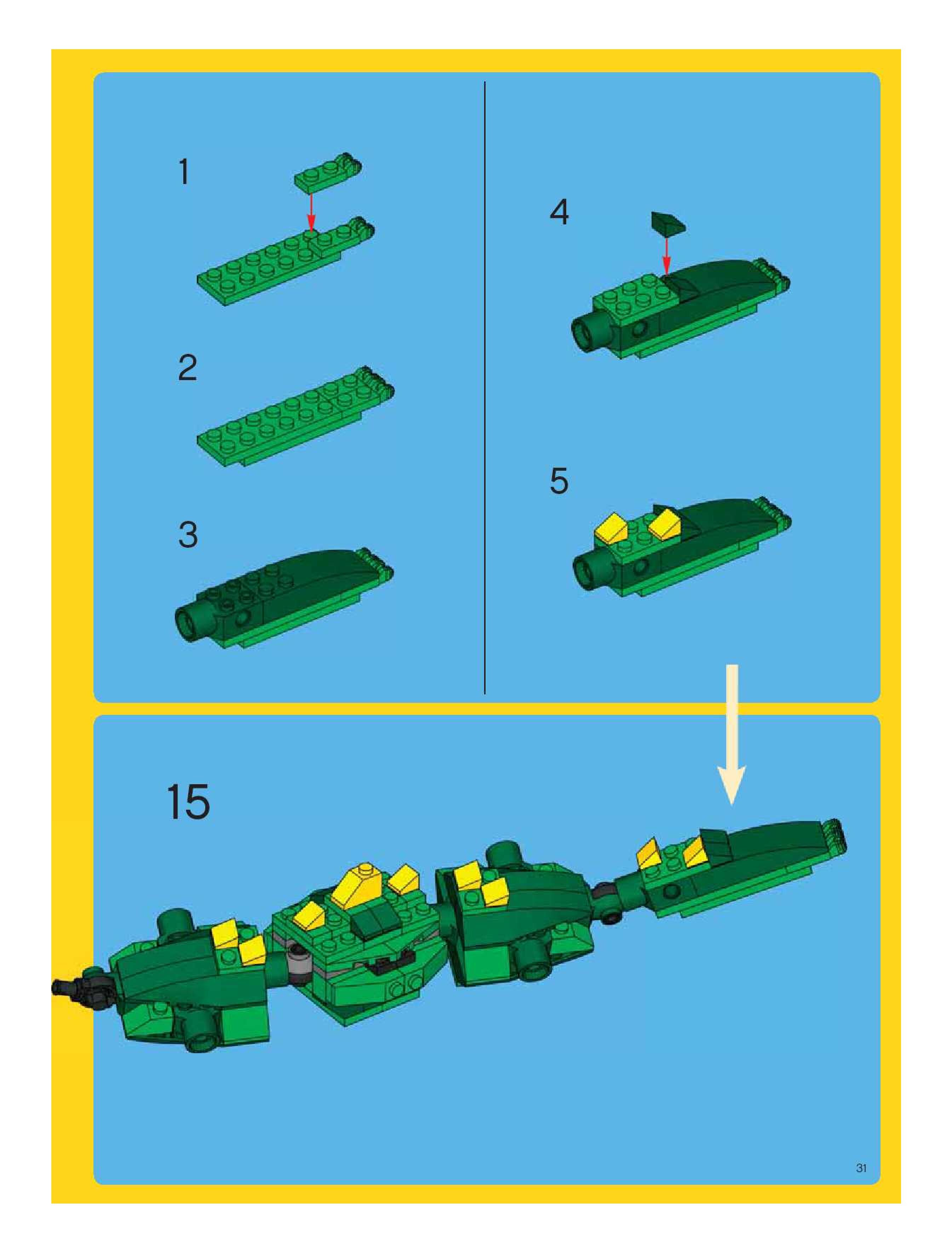 1

2

3

4

5

15

31