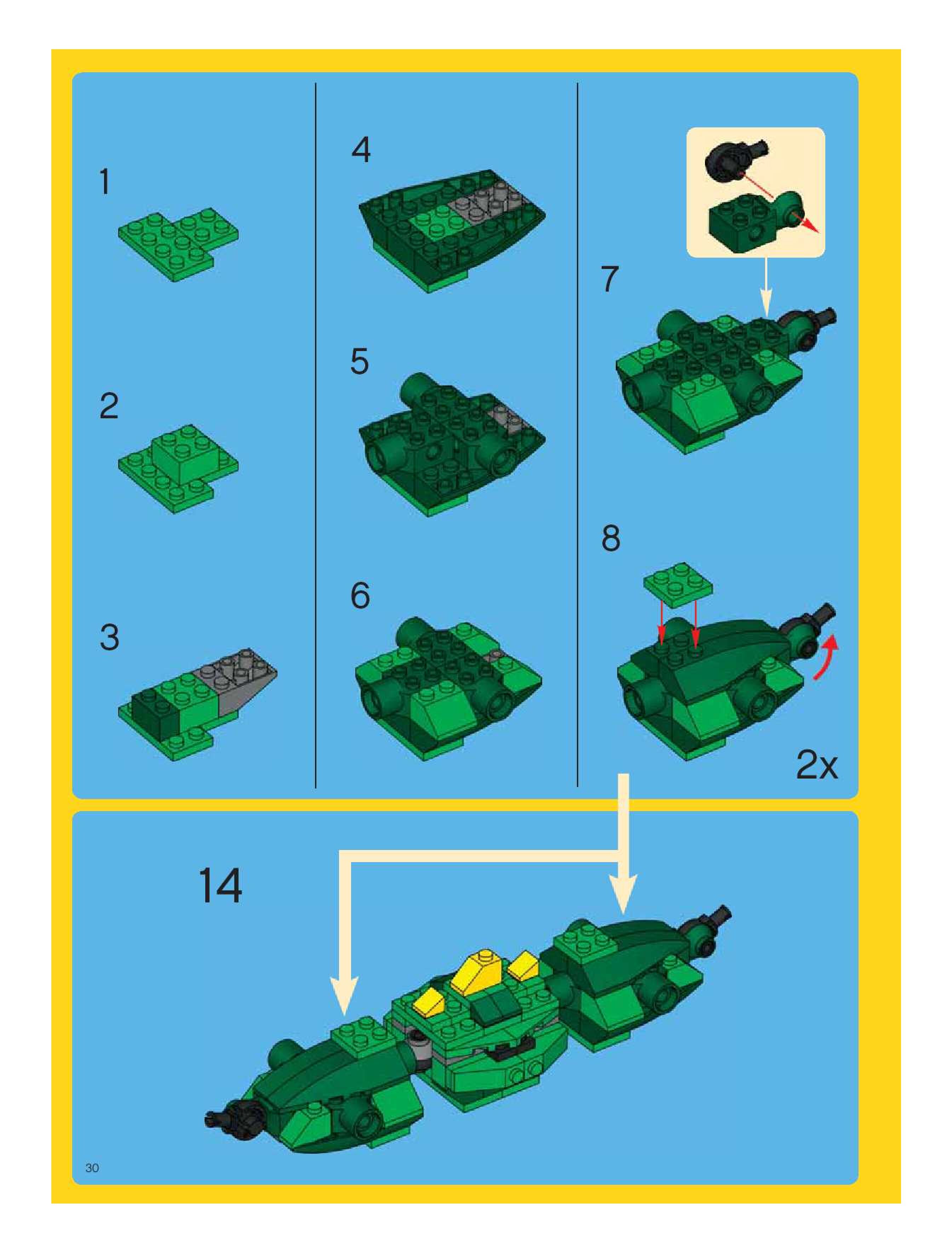 1

2

3

4

5

6

7

8

2x

14

30