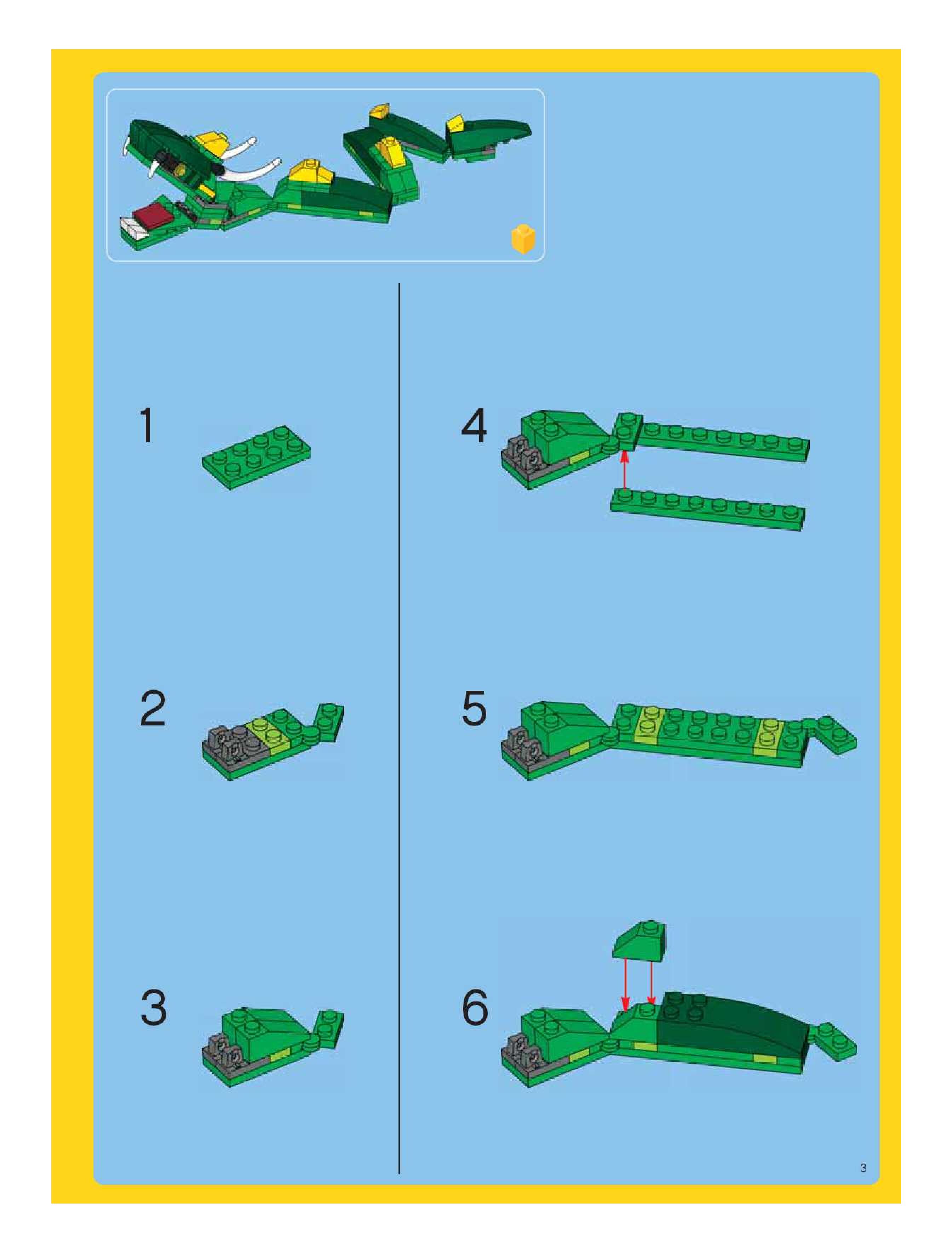 1

2

3

4

5

6

3