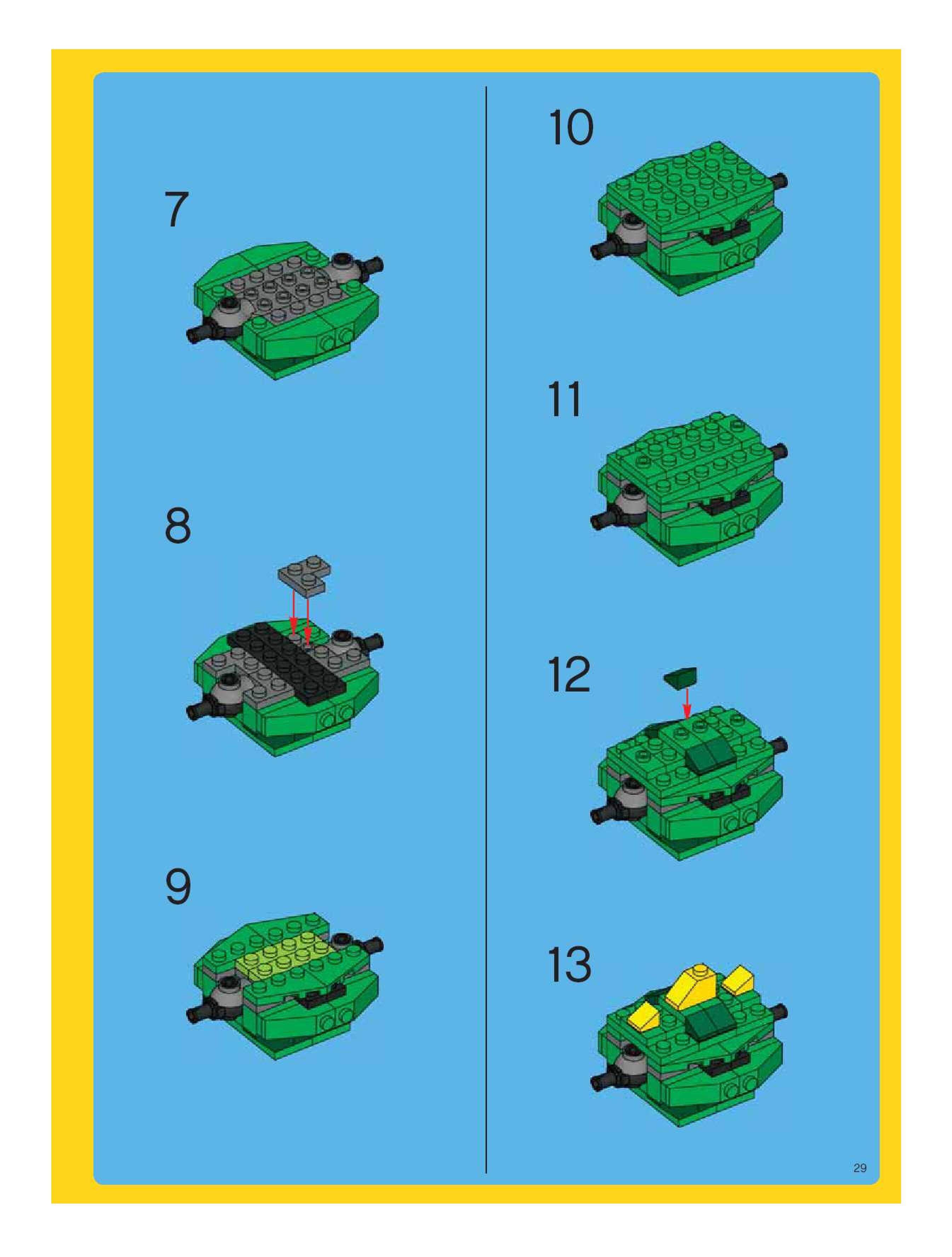 7

8

9

10

11

12

13

29