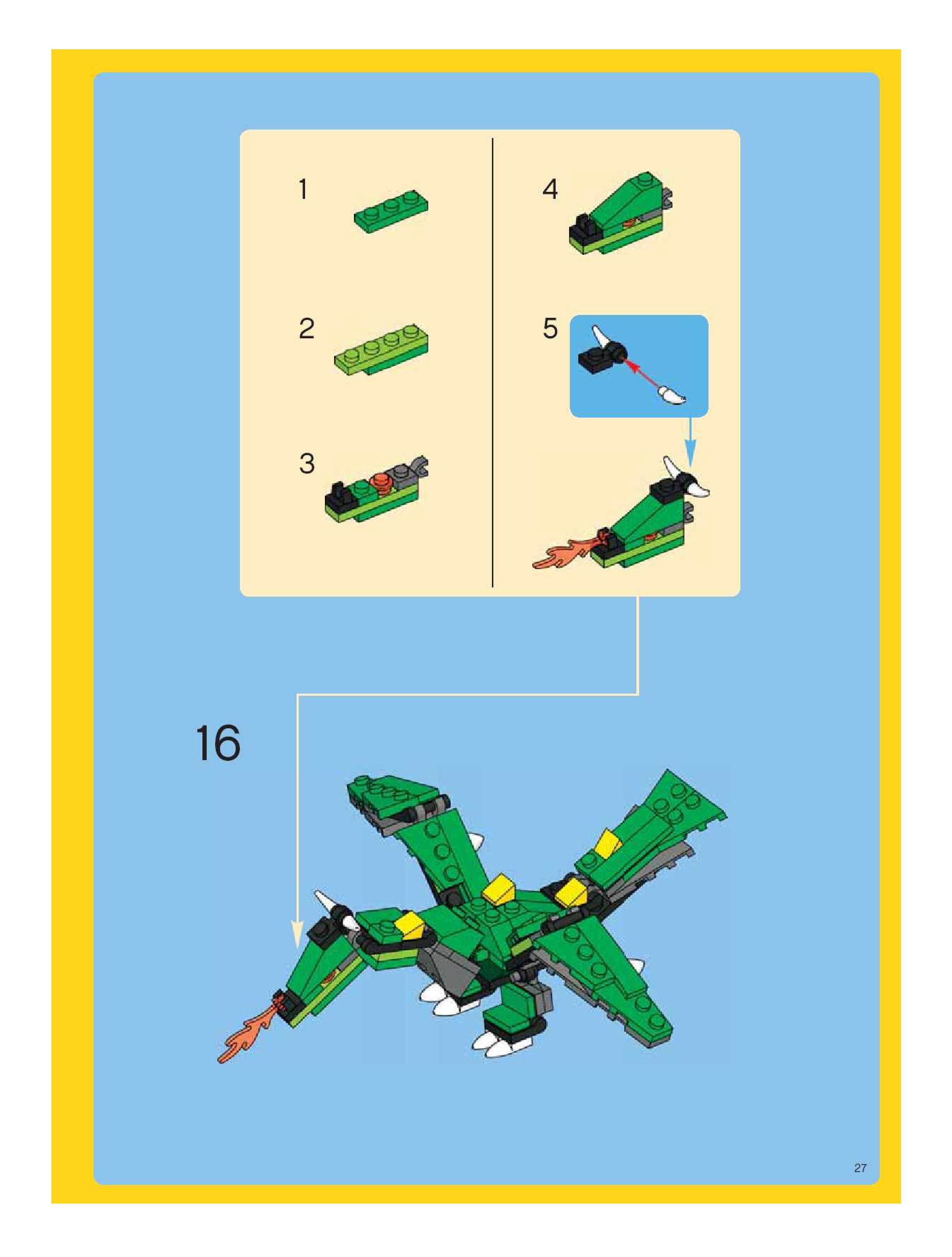 1

2

3

4

5

16

27