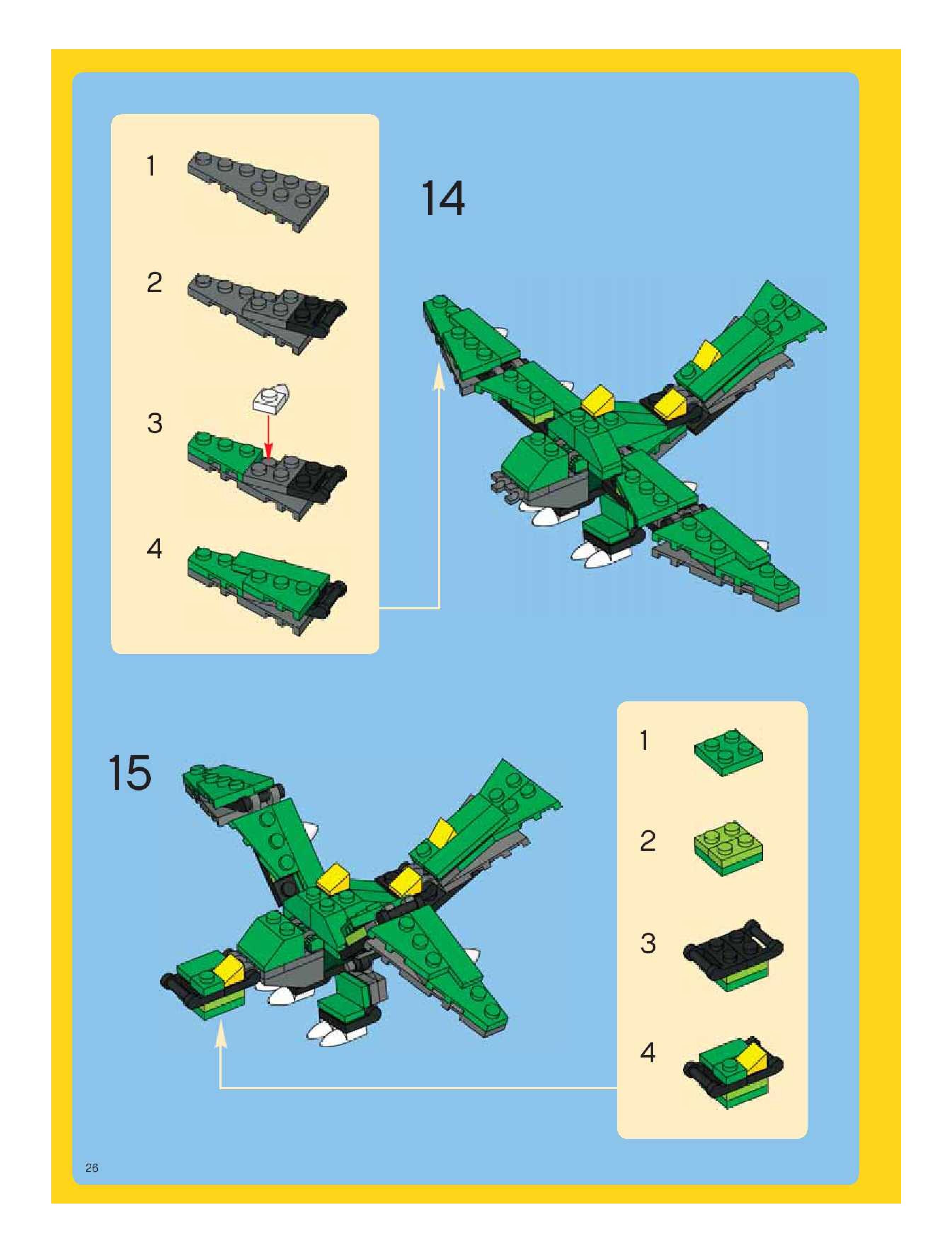 1

2

3

4

14

15

1

2

3

4

26