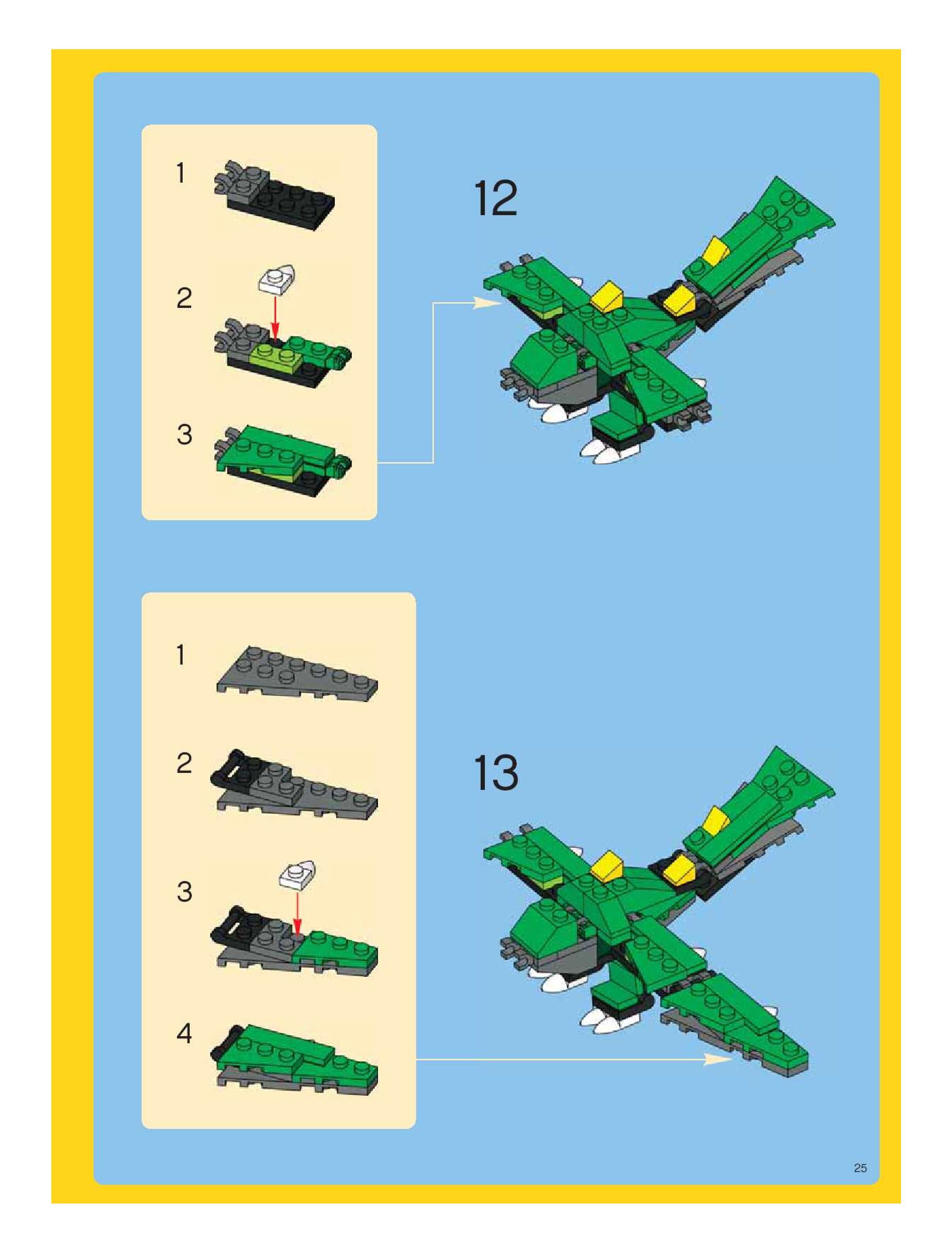 1

2

3

12

1

2

3

4

13

25