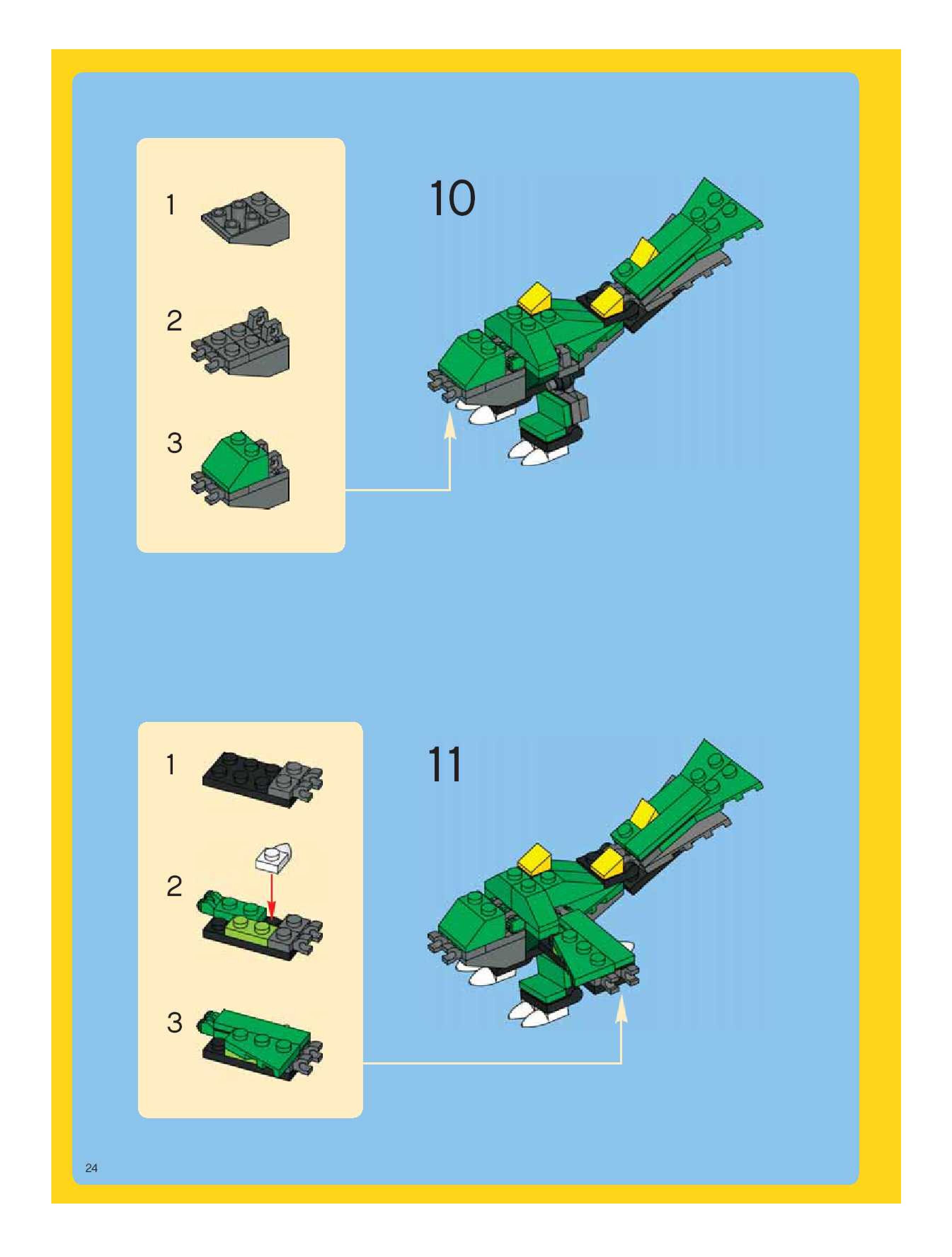 1

2

3

10

1

2

3

11

24