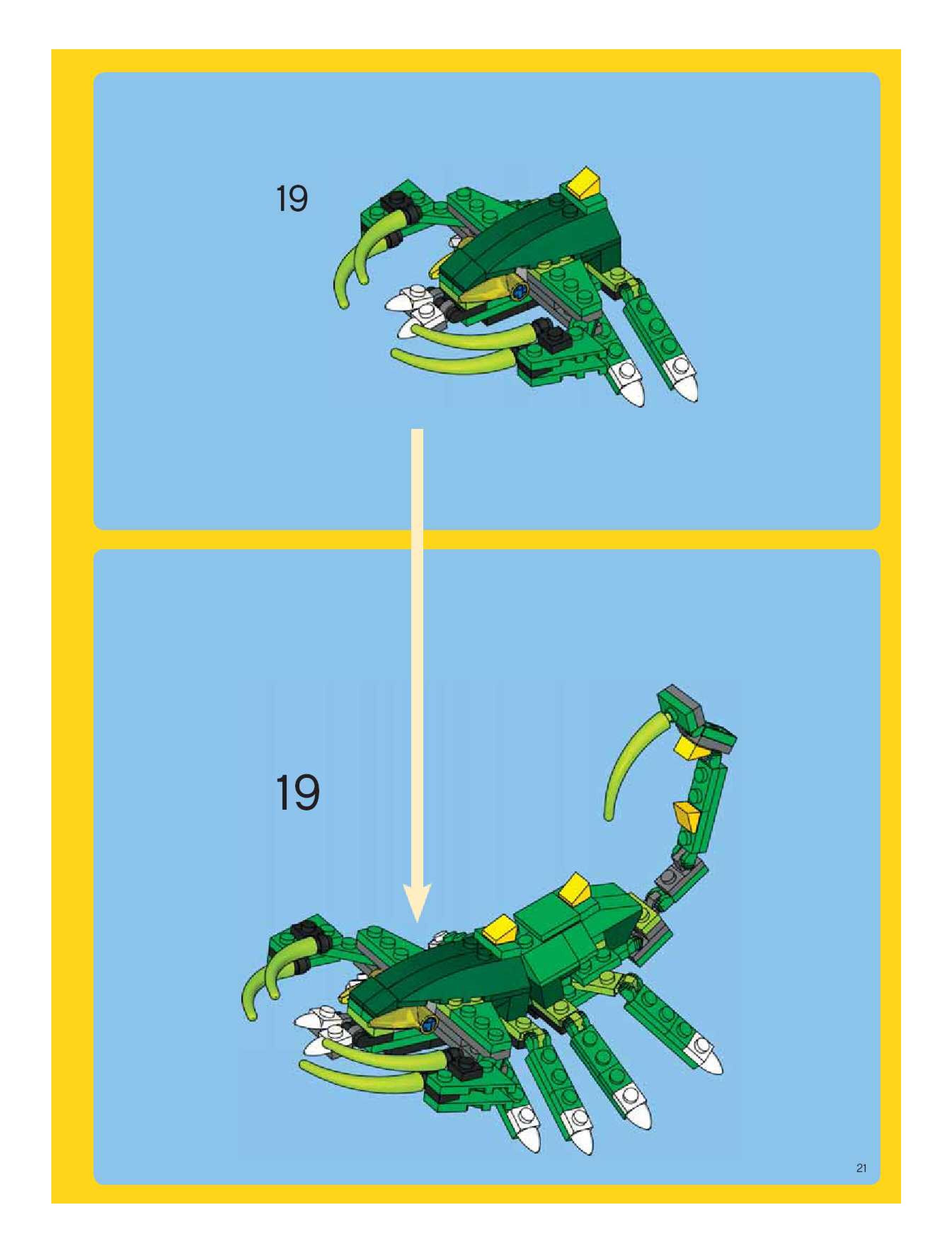 19

19

21