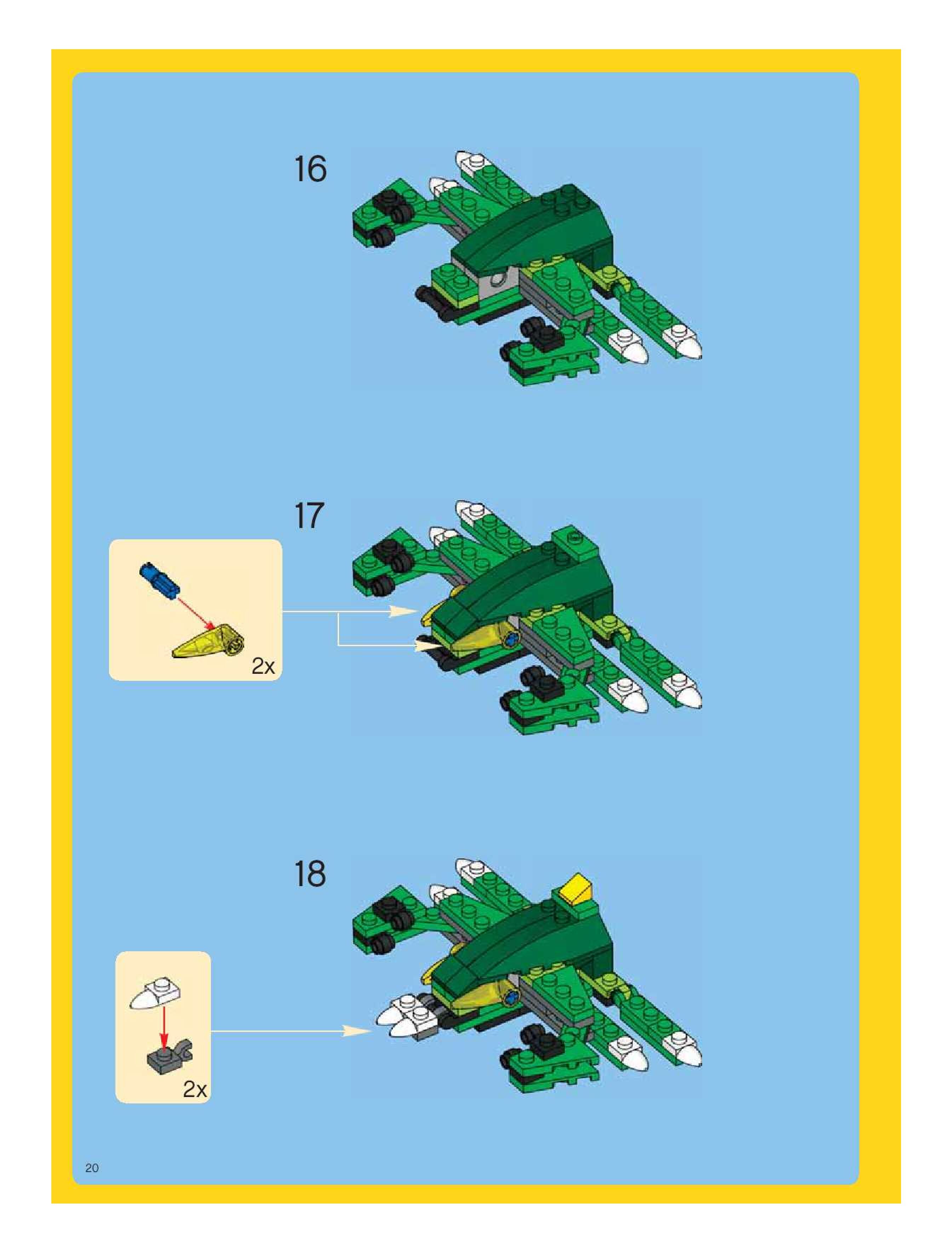 16

17

2x

18

2x

20