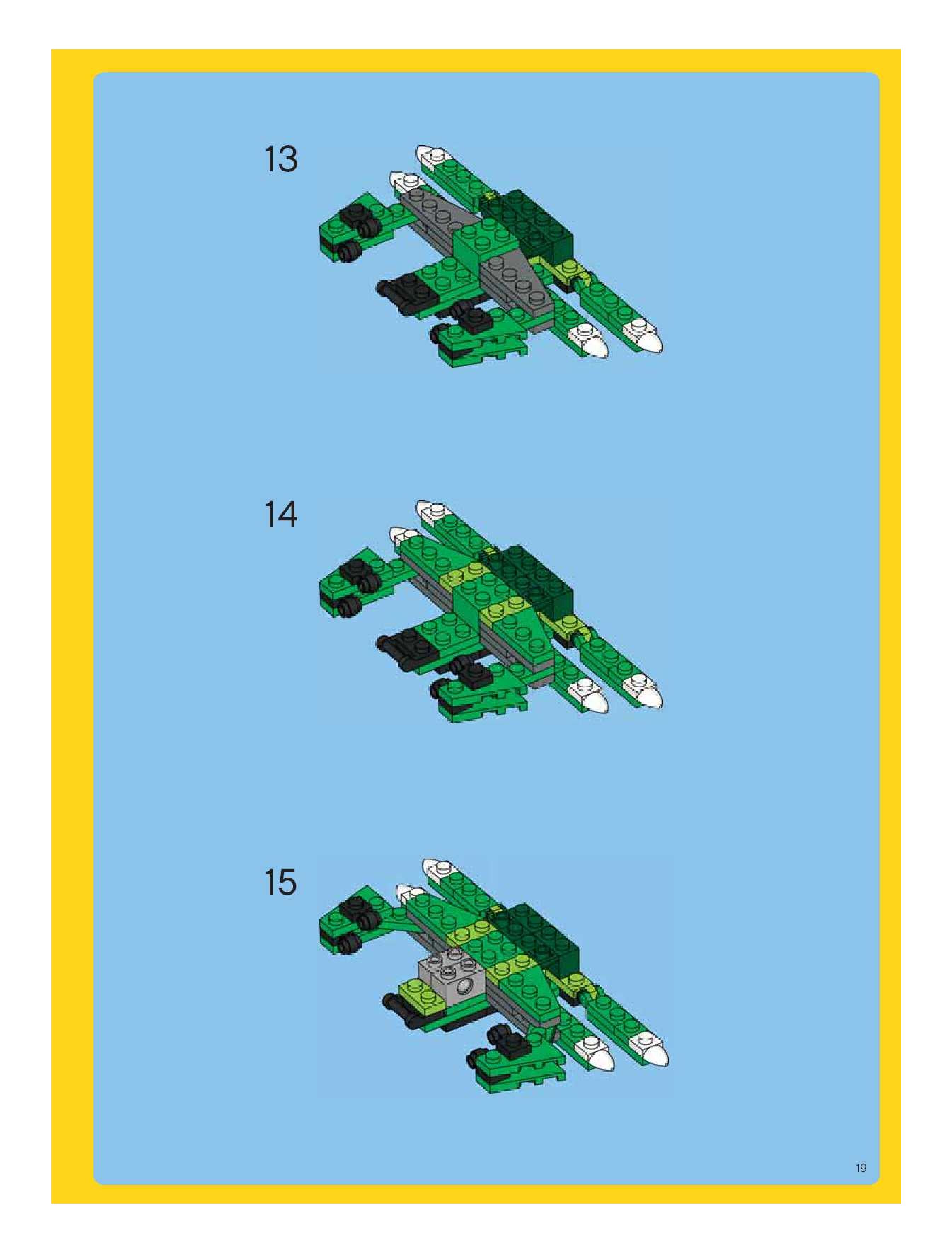 13

14

15

19