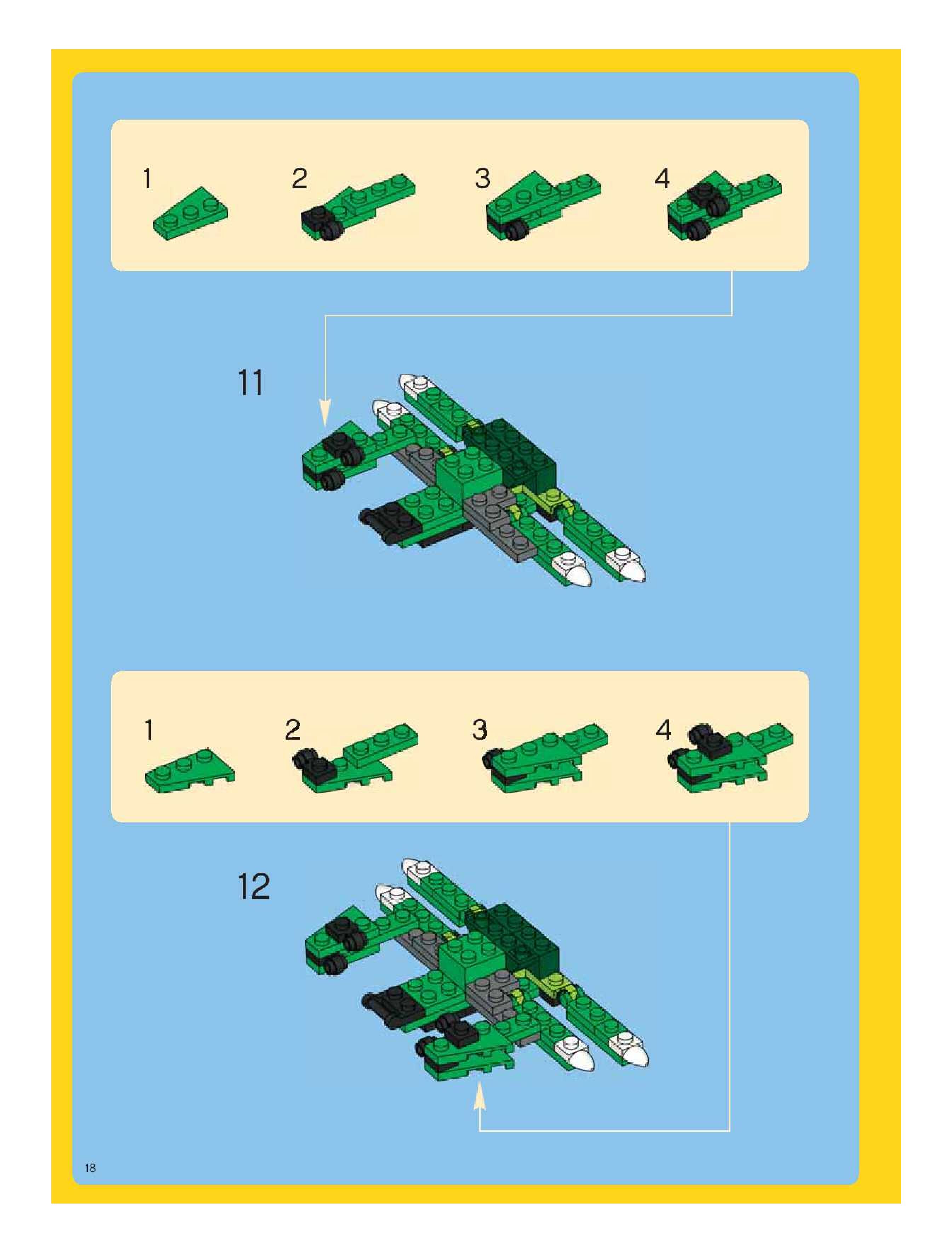 1 2 3 4

11

1 2 3 4

12

18