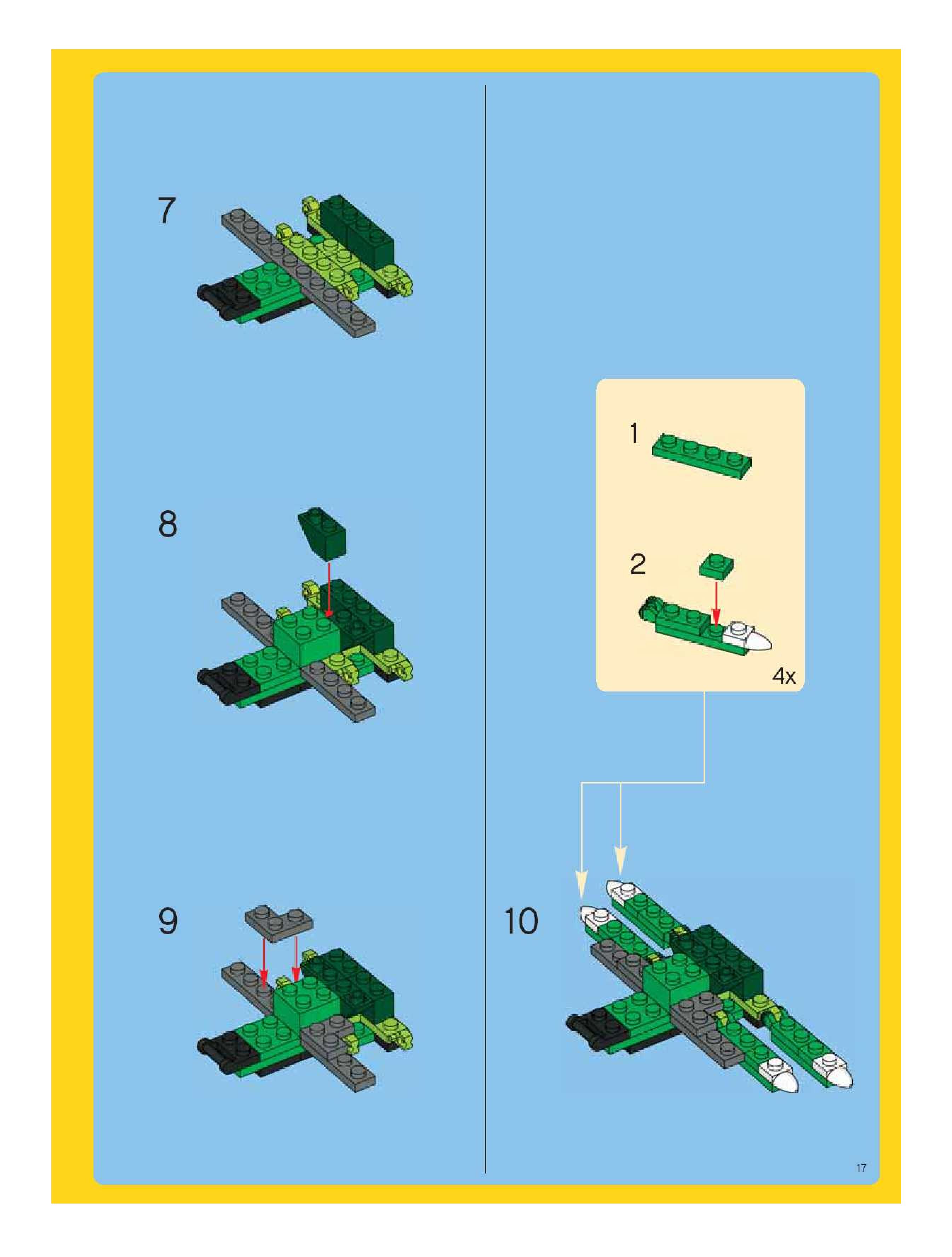 7

8

9

1

2

4x

10

17