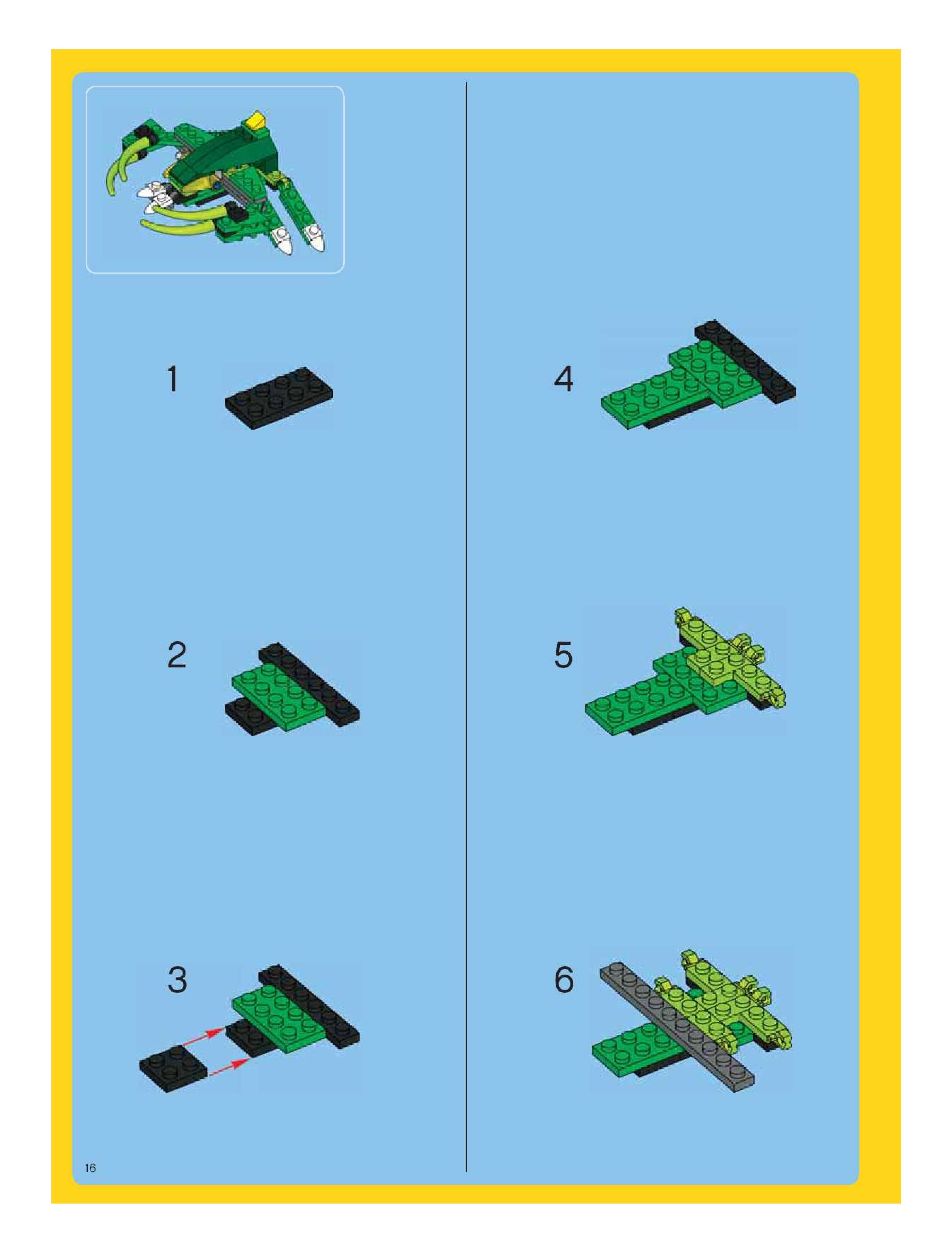 1

2

3

4

5

6

16