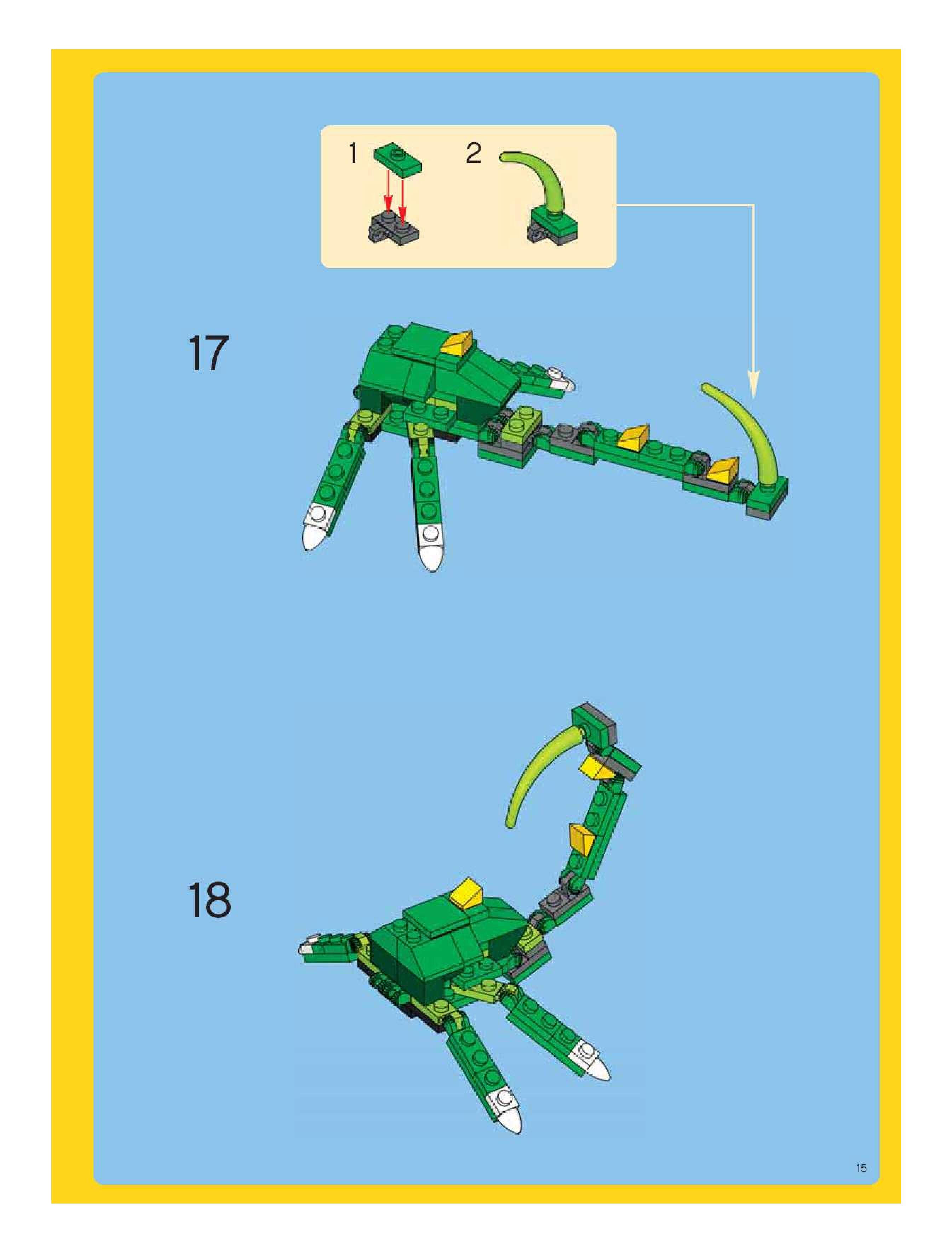 1

2

17

18

15