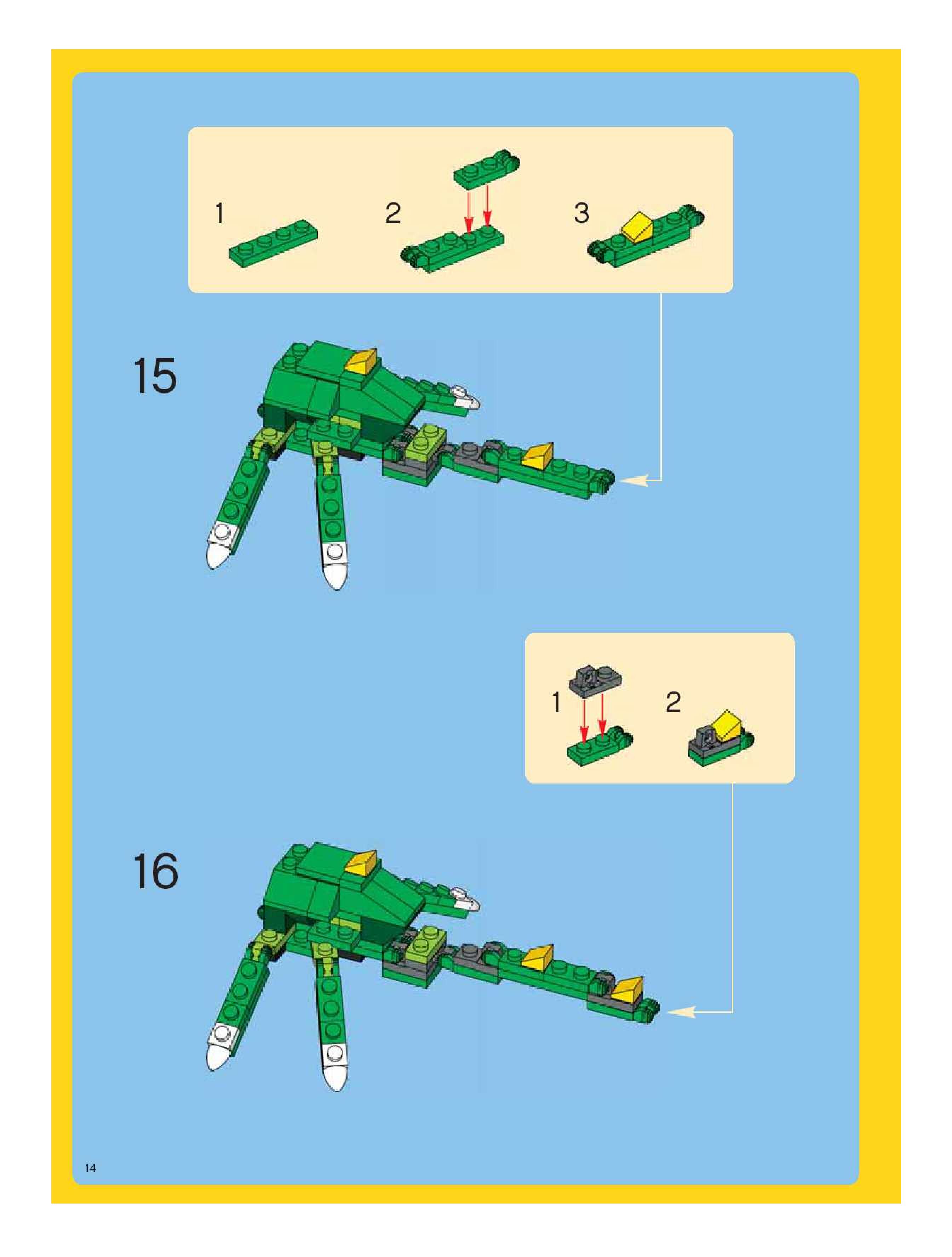 1
2
3

15

1
2

16

14