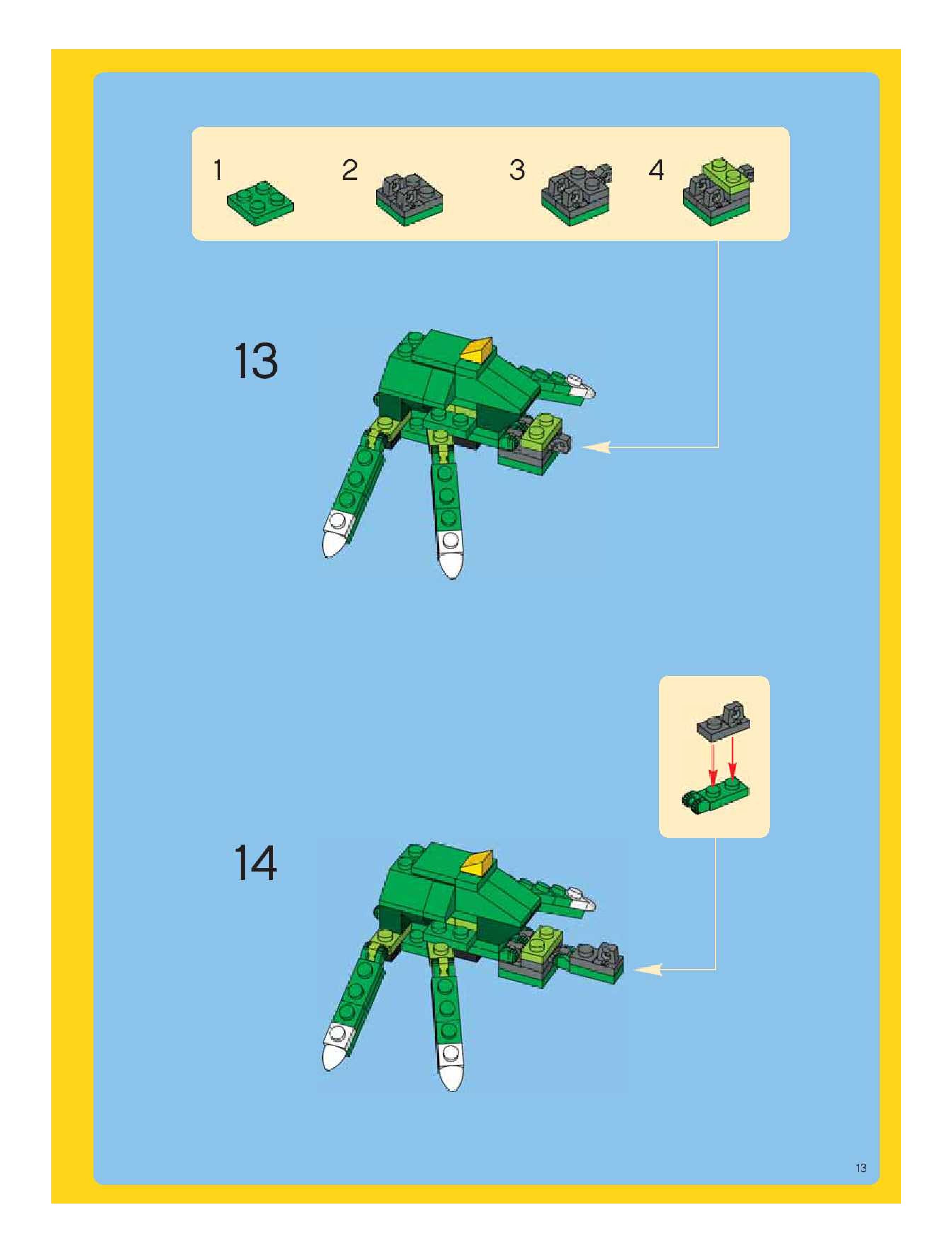 1 2 3 4

13

14

13