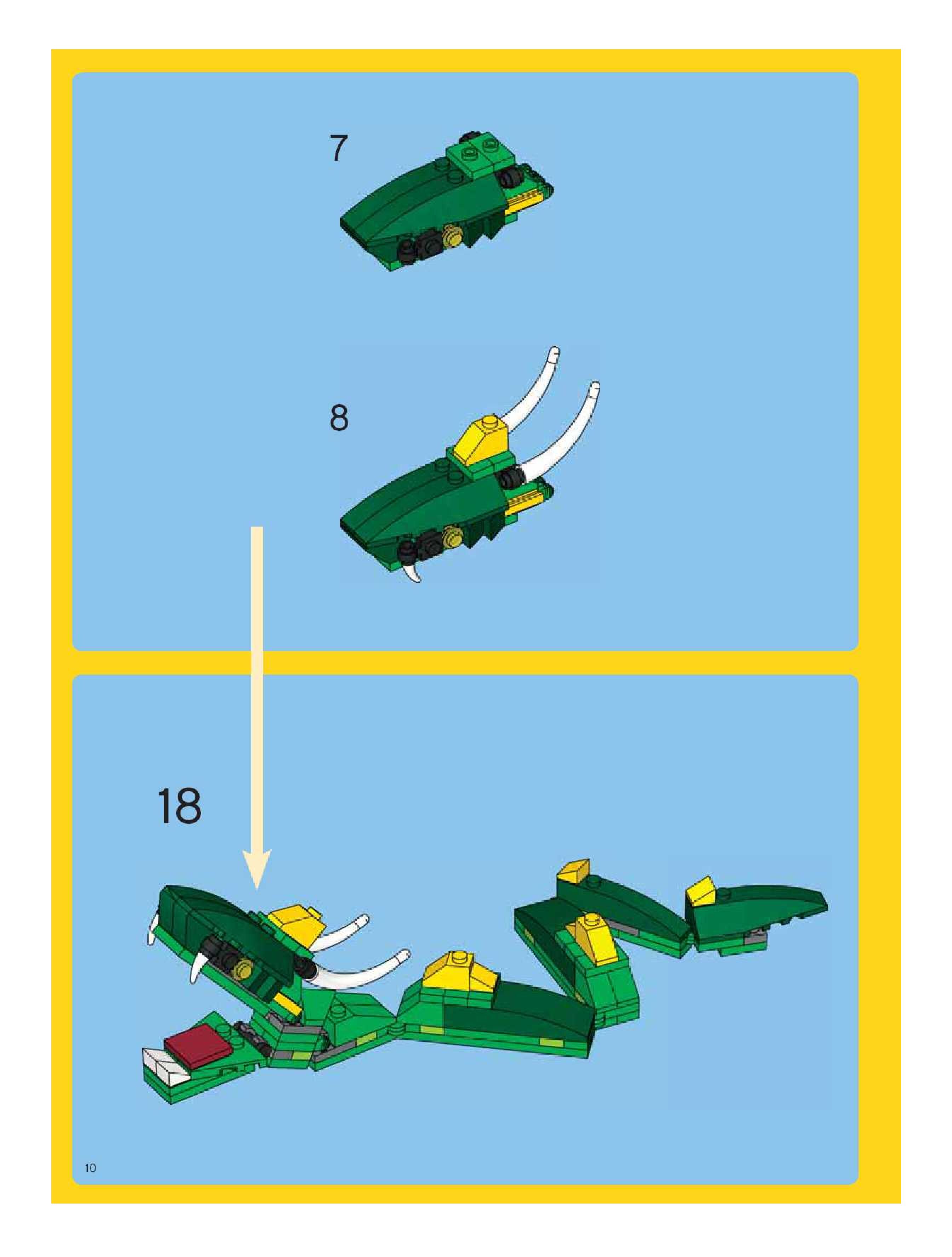 7

8

18

10