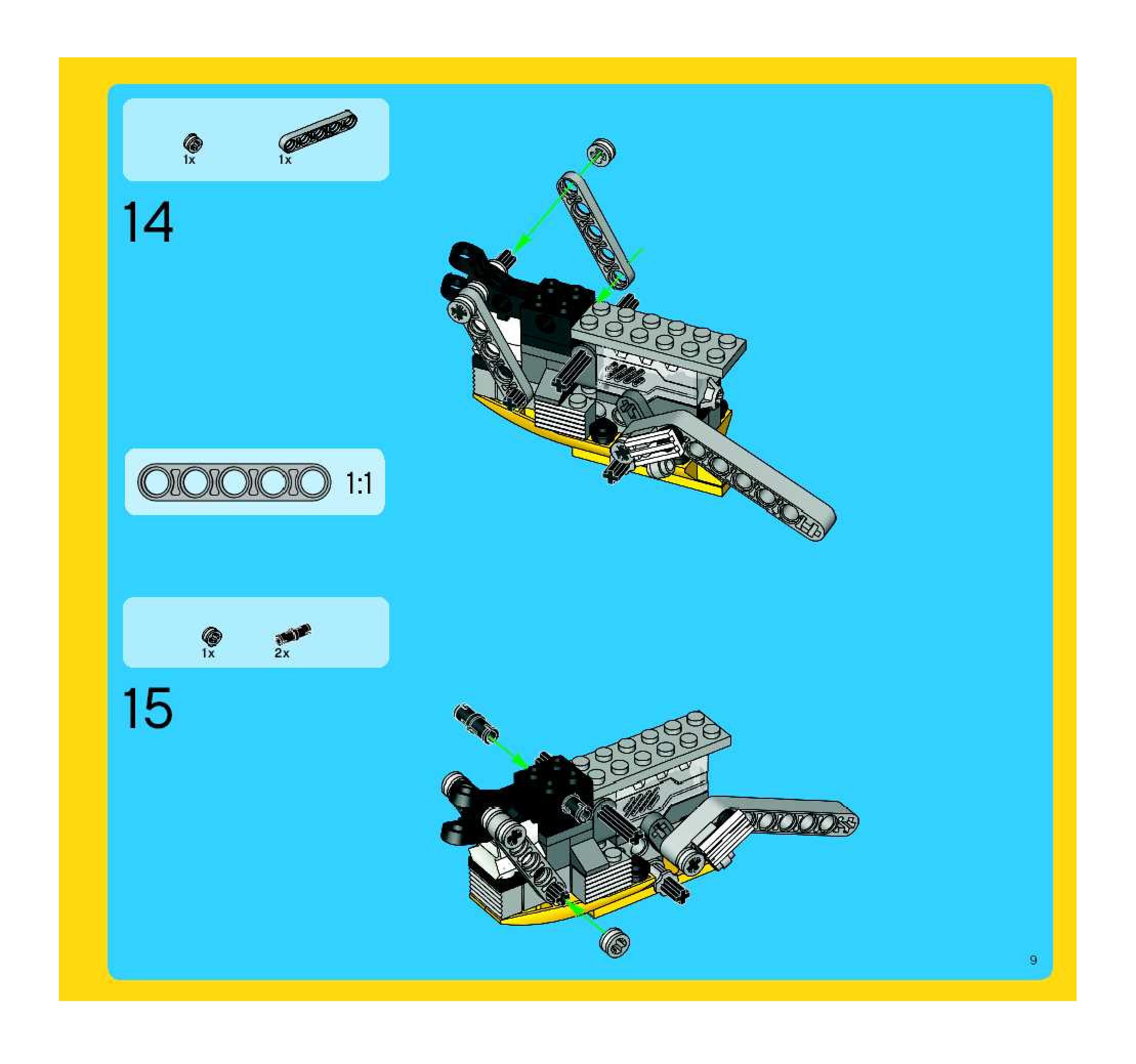 1x 1x

14

1:1

1x 2x

15

9