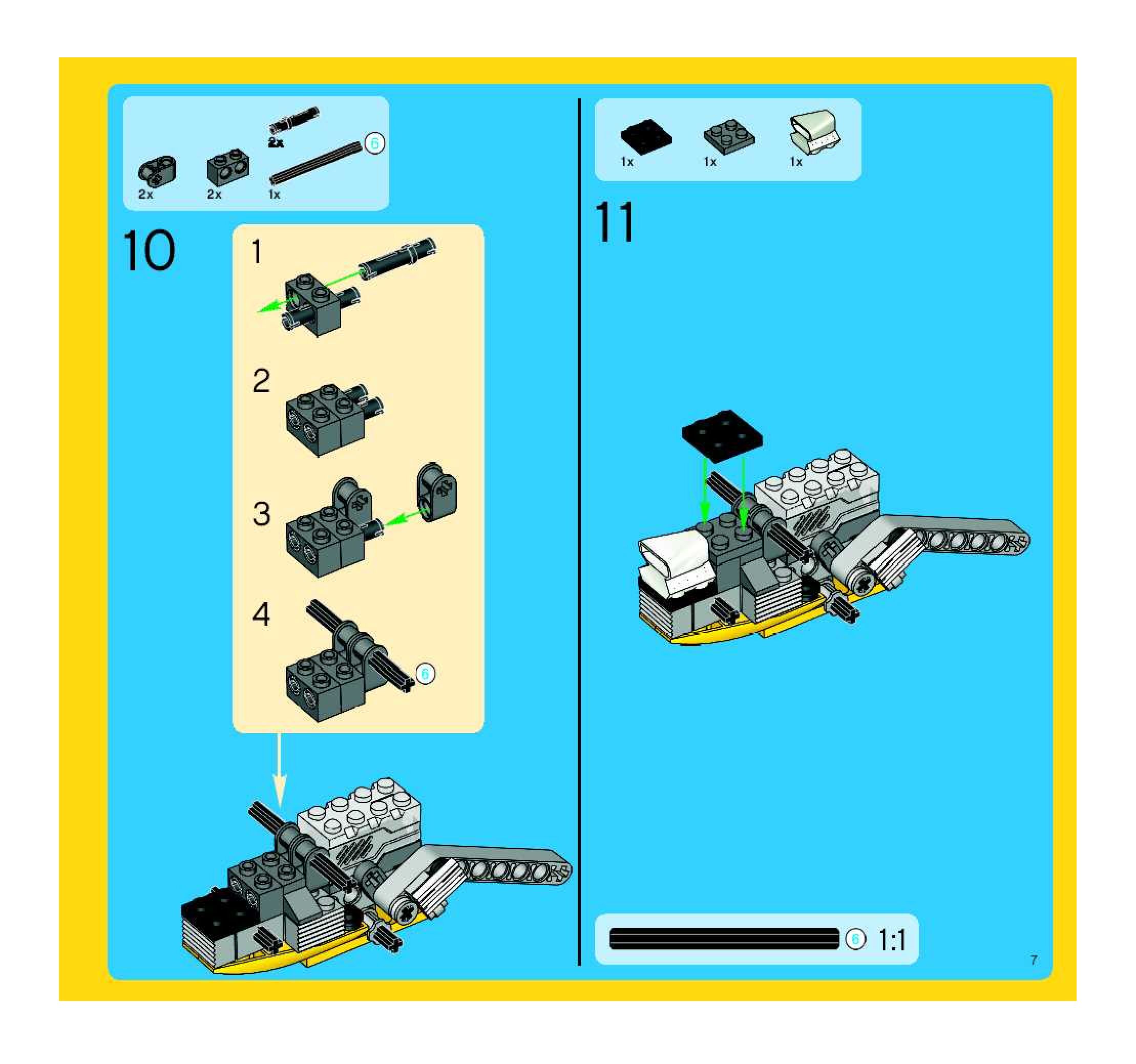 2x
6
2x
2x
1x

10

1

2

3

4
6

1x
1x
1x

11

6 1:1

7