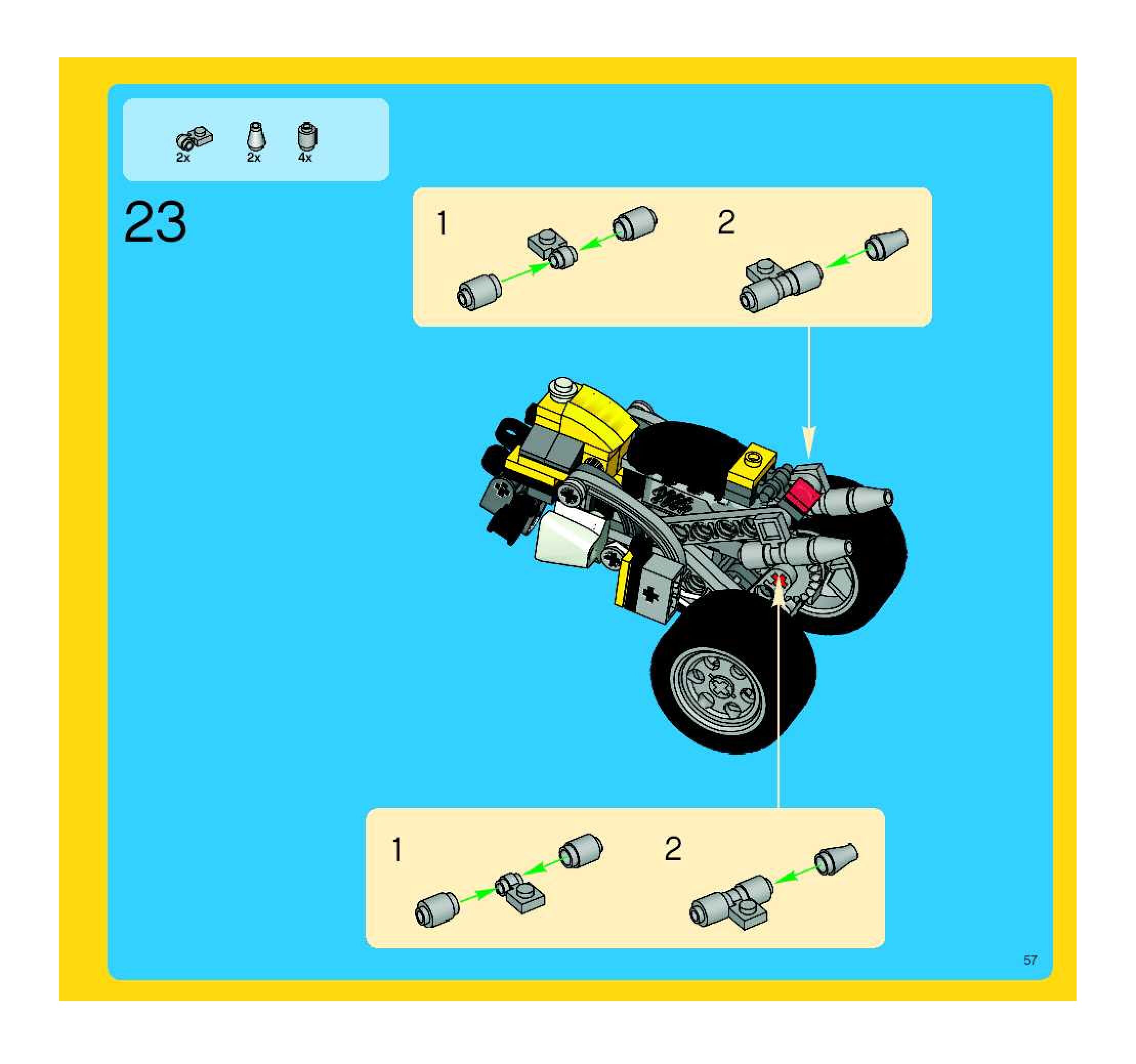 2x 2x 4x

23

1

2

1

2

57