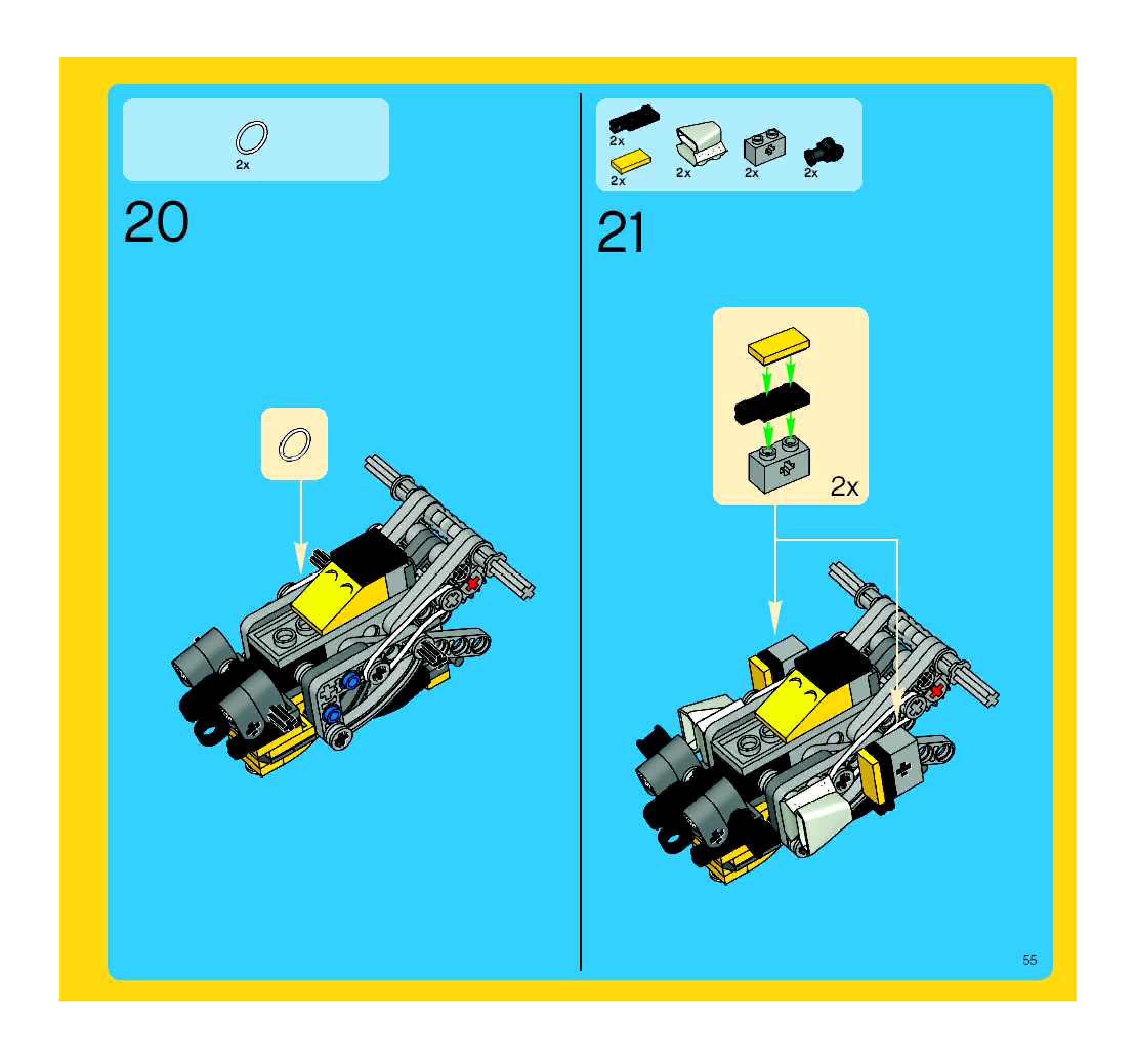 2x

20

2x
2x
2x
2x
2x

21

2x

55