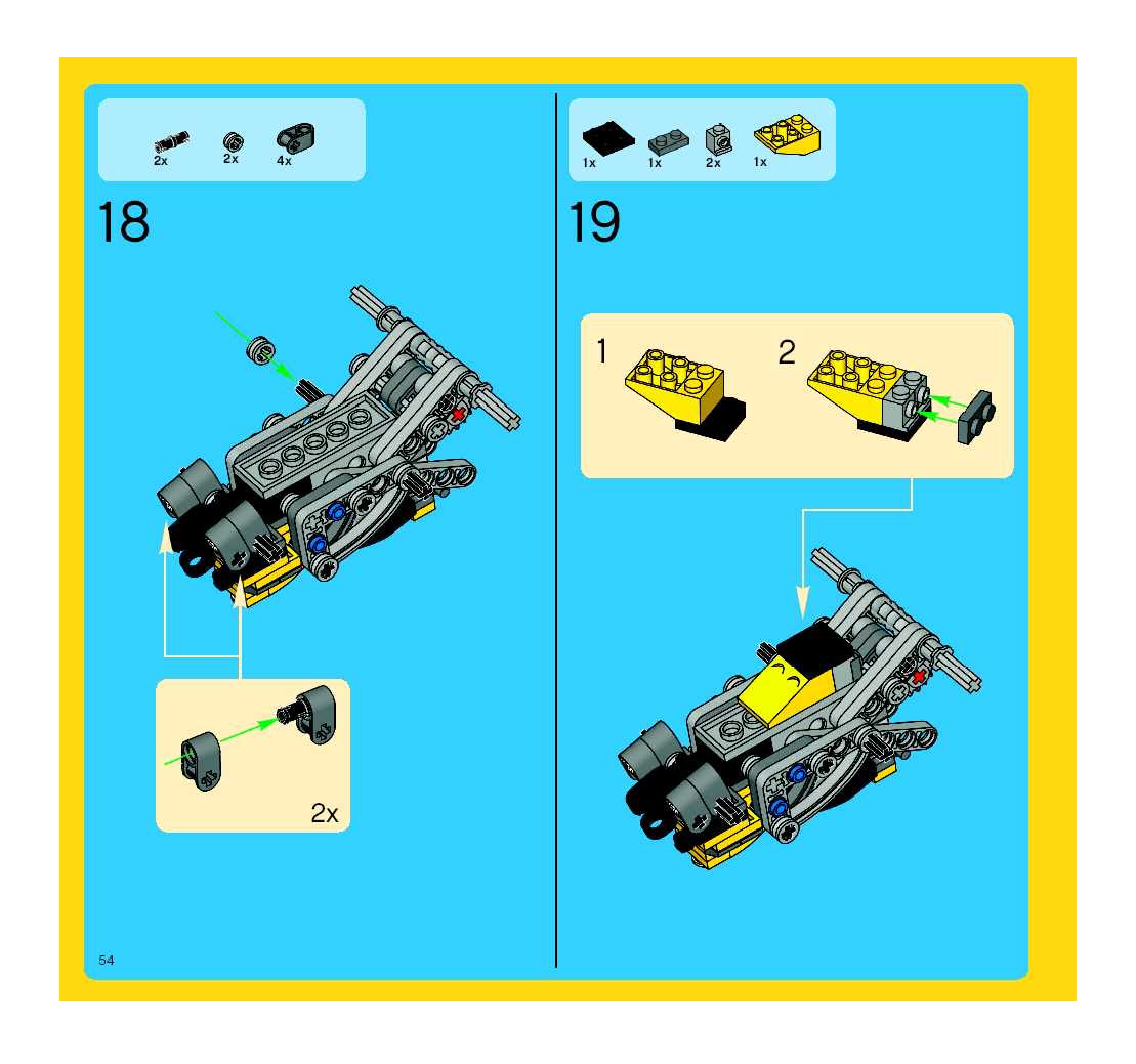 2x 2x 4x

18

2x

54

1x 1x 2x 1x

19

1

2