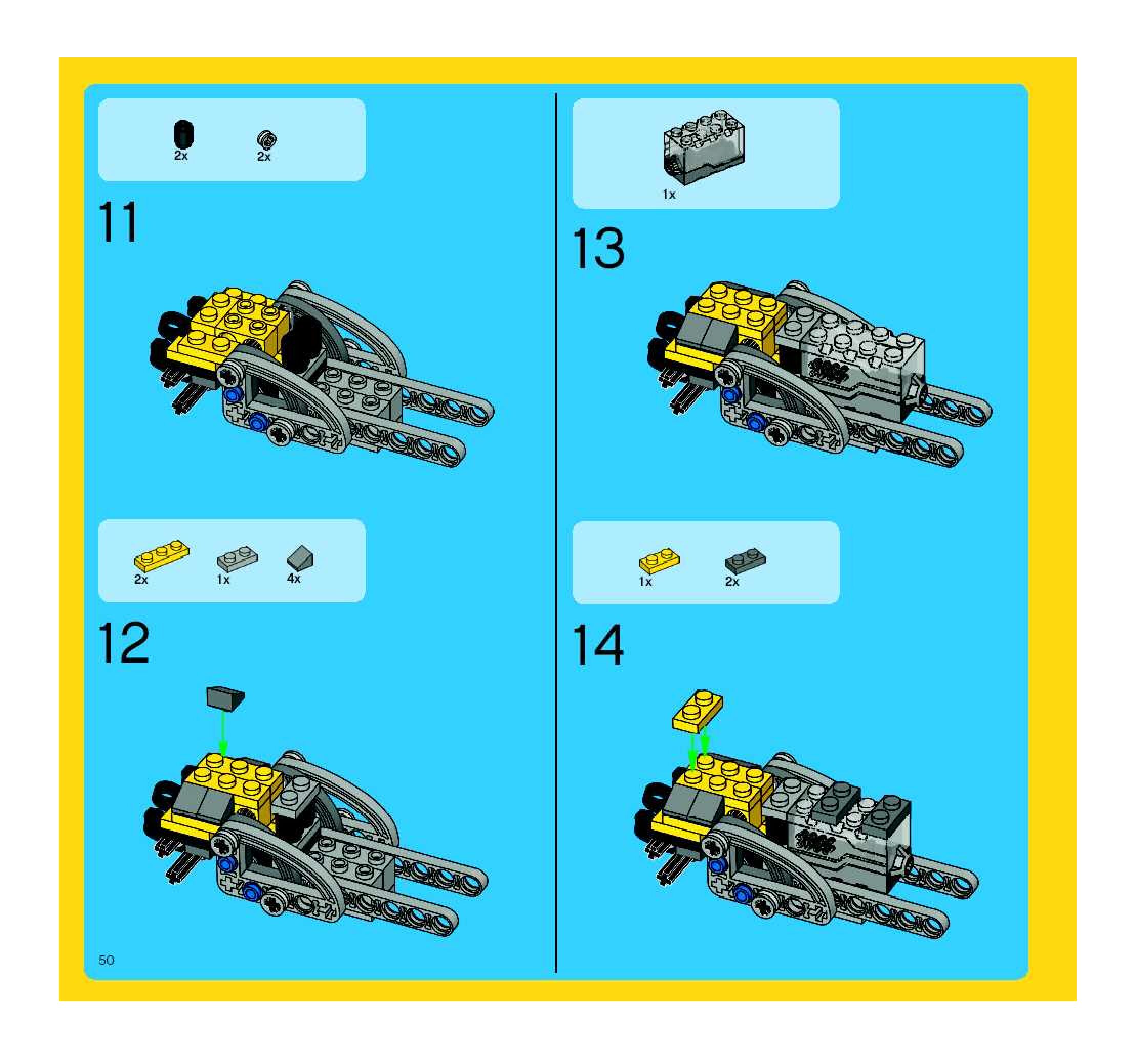 2x 2x

11

2x 1x 4x

12

50

1x

13

1x 2x

14