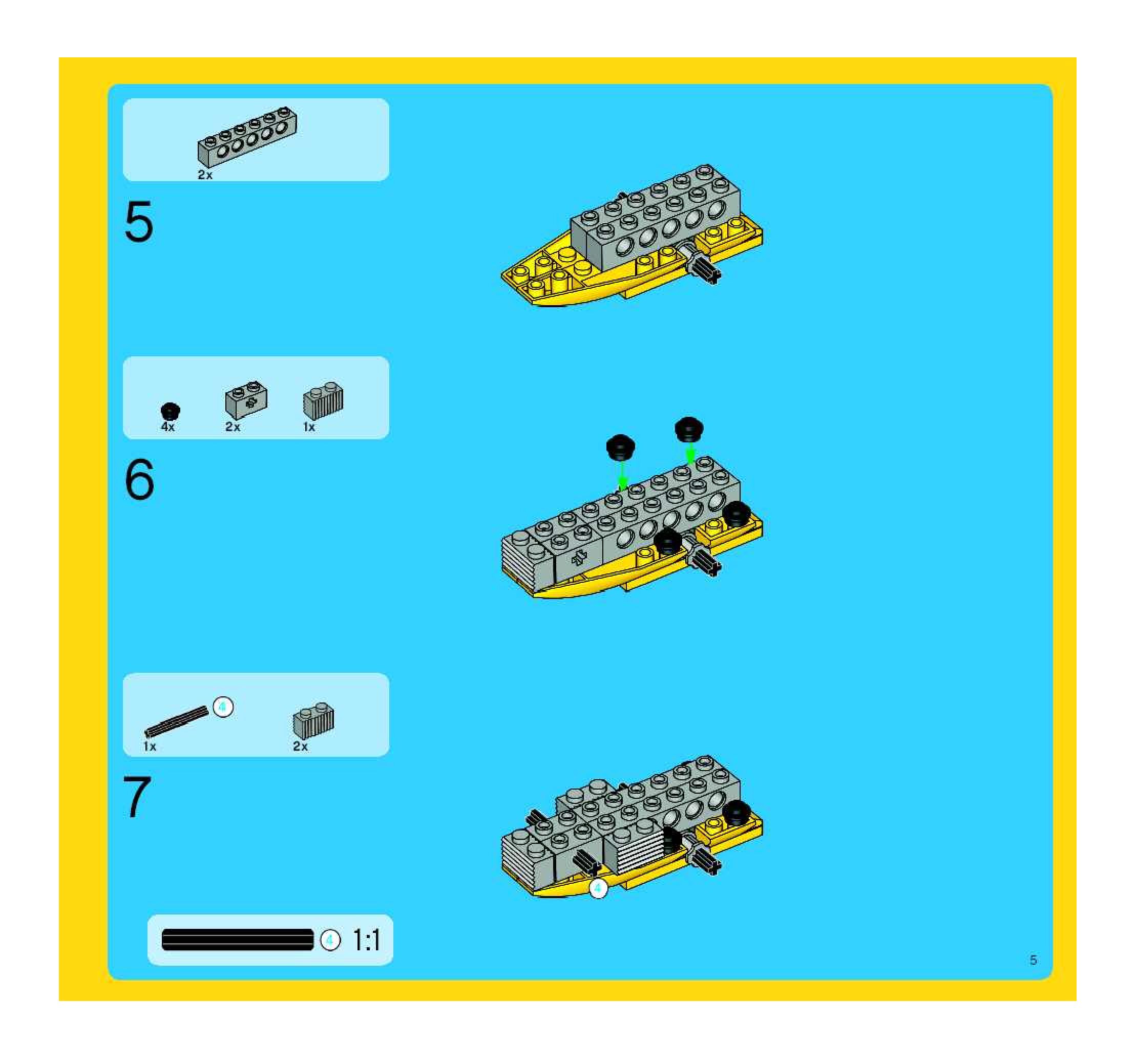 2x

5

4x 2x 1x

6

4
1x 2x

7

4

4 1:1

5