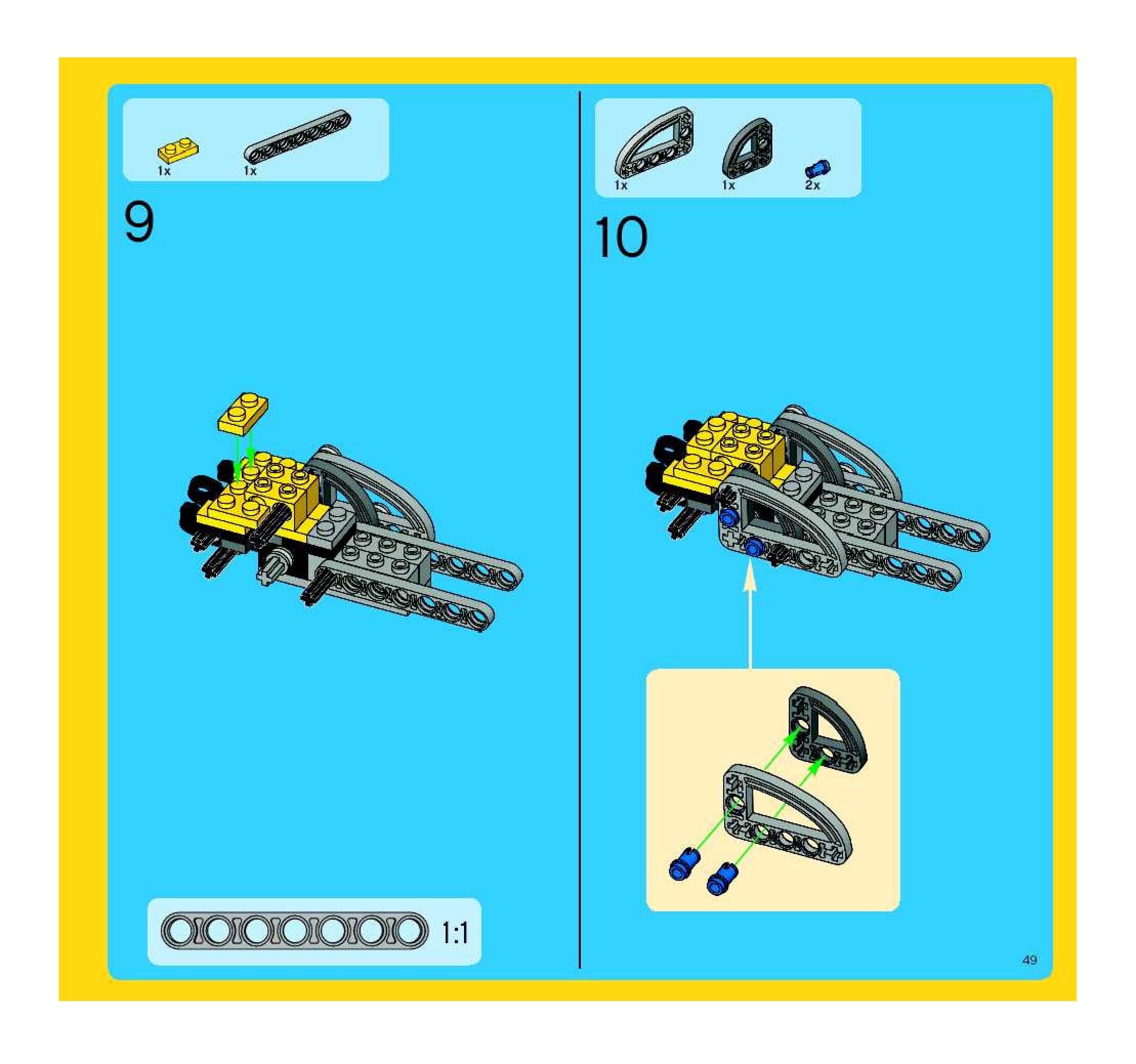 1x 1x

9

1:1

1x 1x 2x

10

49