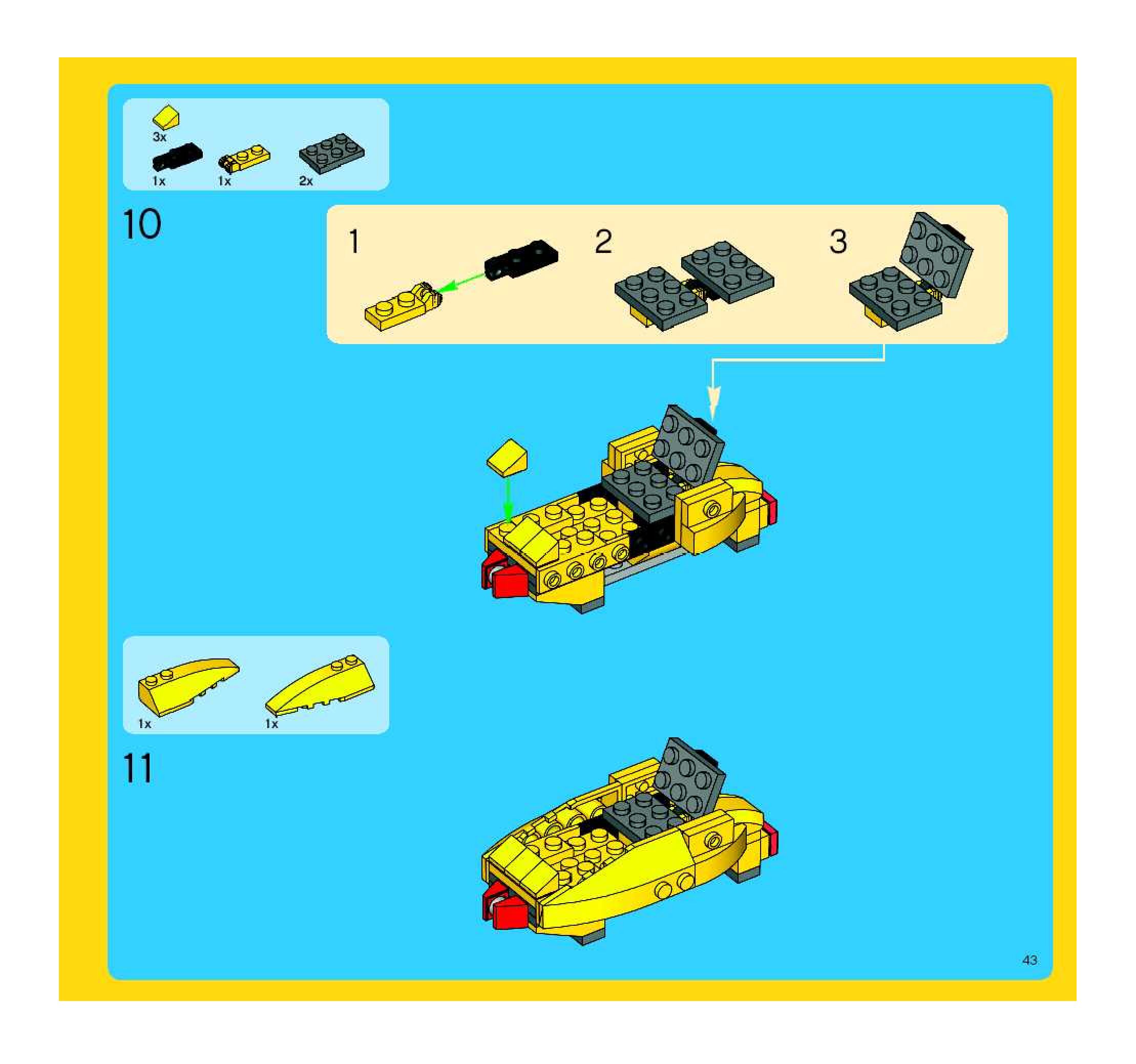 3x
1x
1x
2x

10

1
2
3

1x
1x

11

43