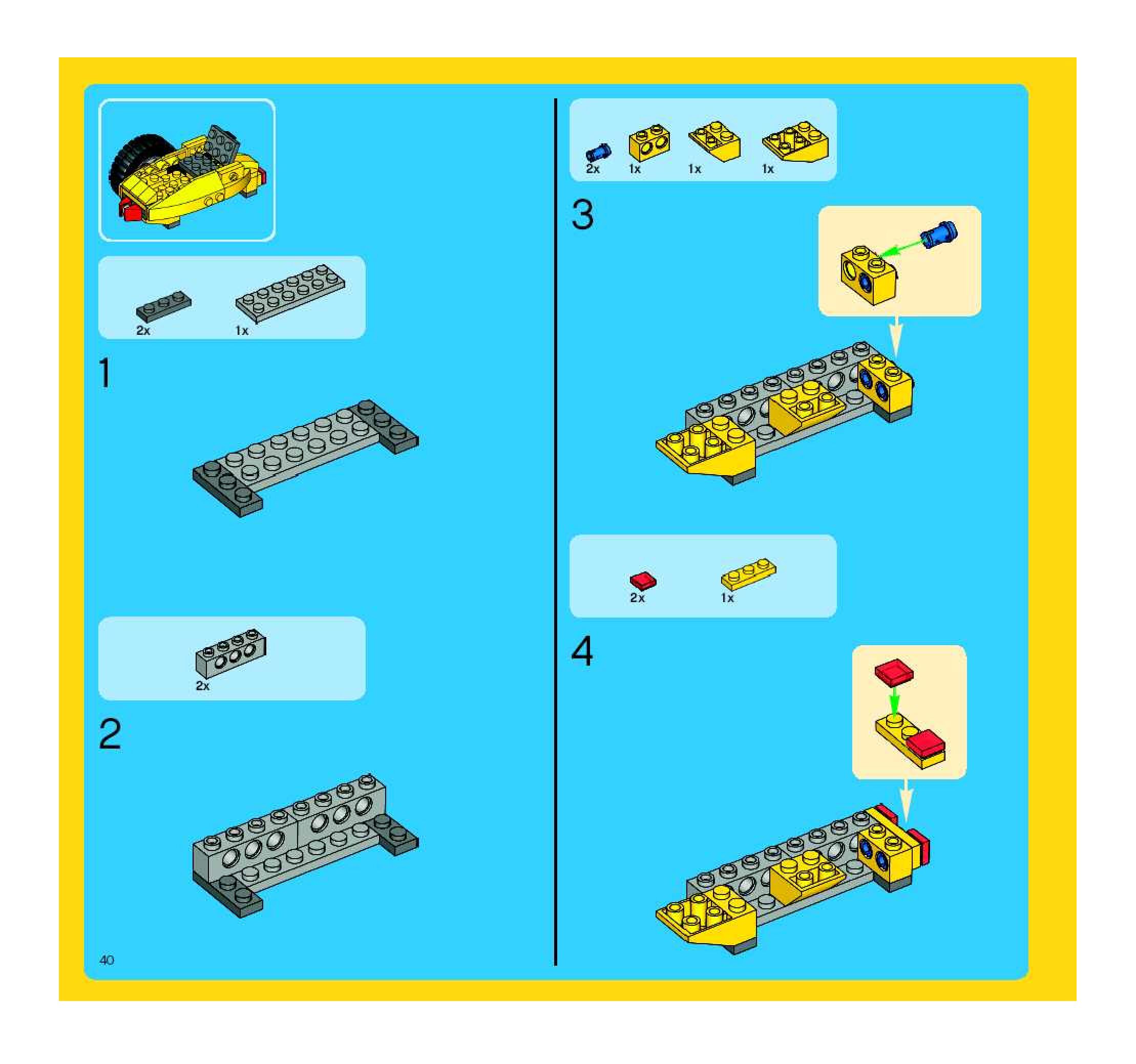 2x 1x

1

2x

2

40

2x 1x 1x 1x

3

2x 1x

4