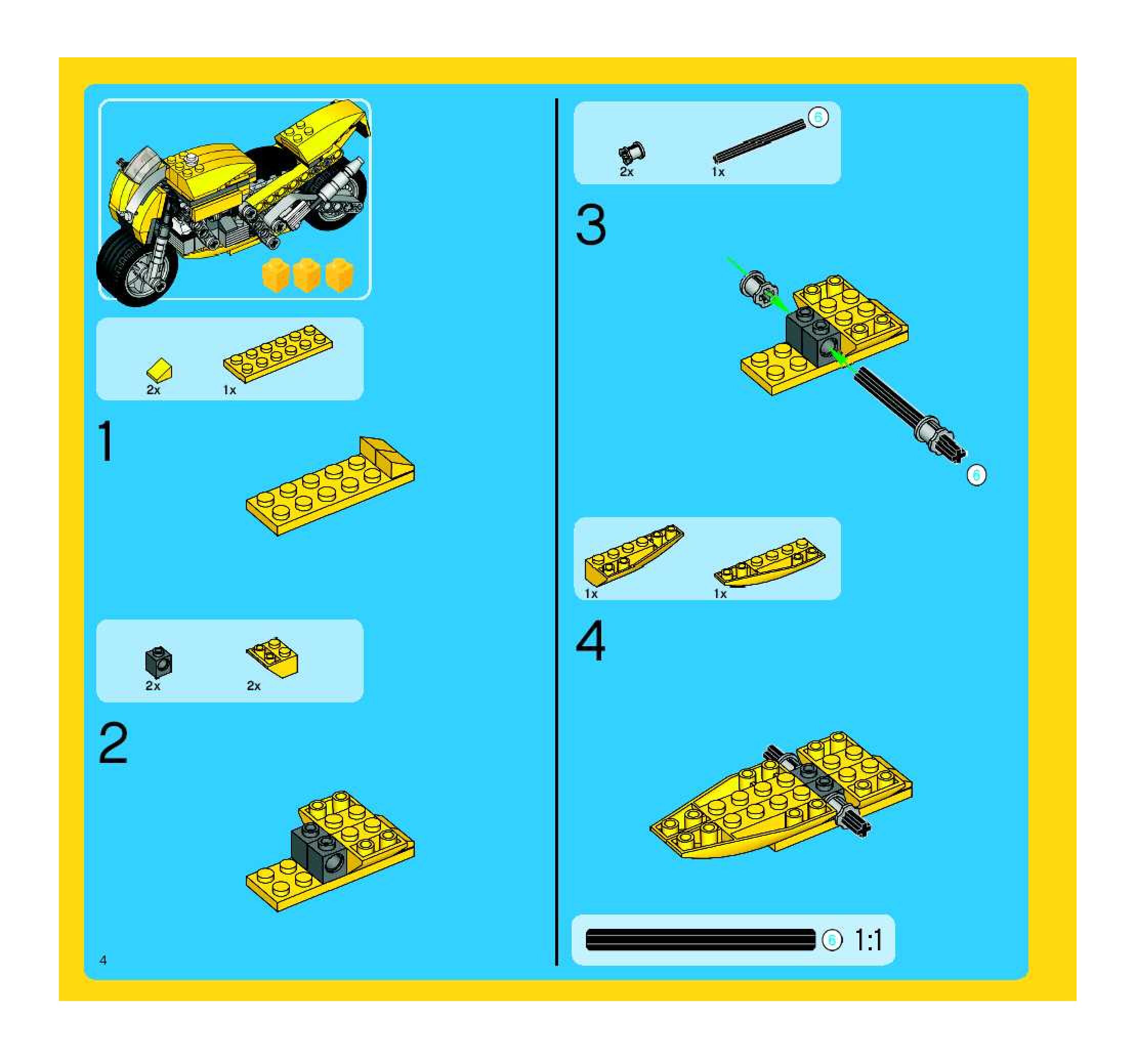 2x 1x

1

2x 2x

2

4

6

2x 1x

3

6

1x 1x

4

6 1:1