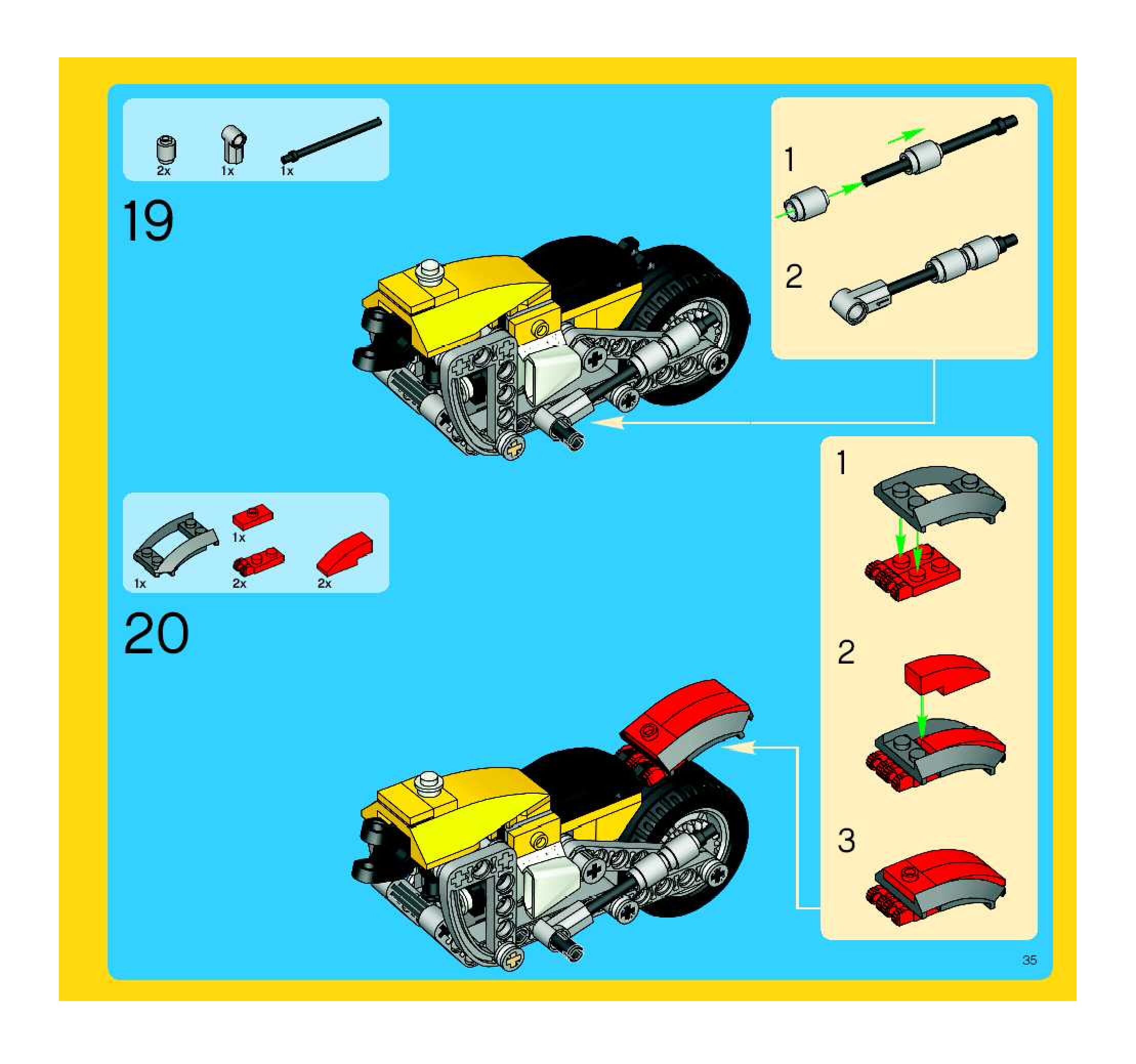 2x 1x 1x

19

1

2

1x
1x 2x 2x

20

1

2

3

35