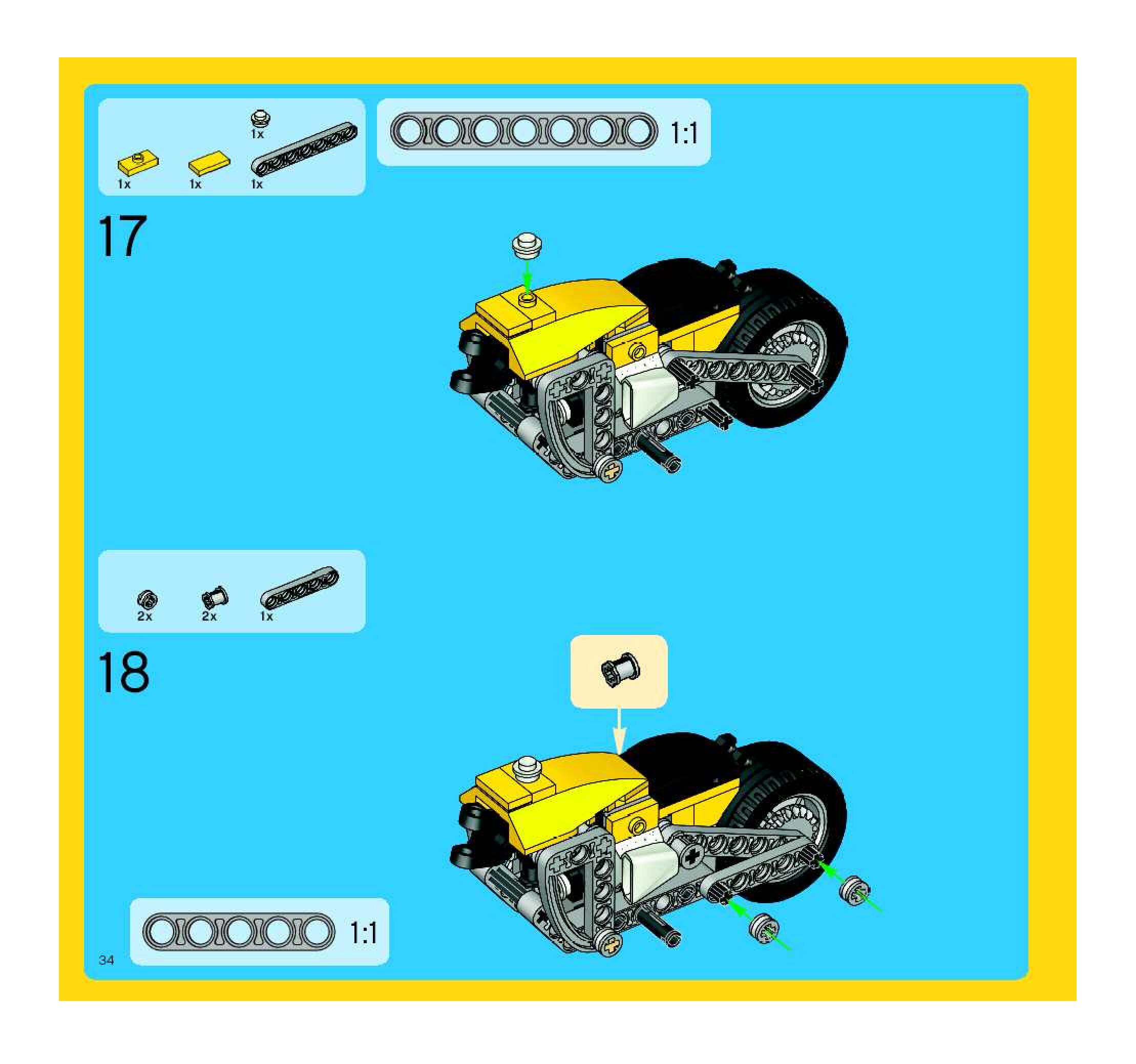 1x
1x
1x
1x

1:1

17

2x
2x
1x

18

1:1

34