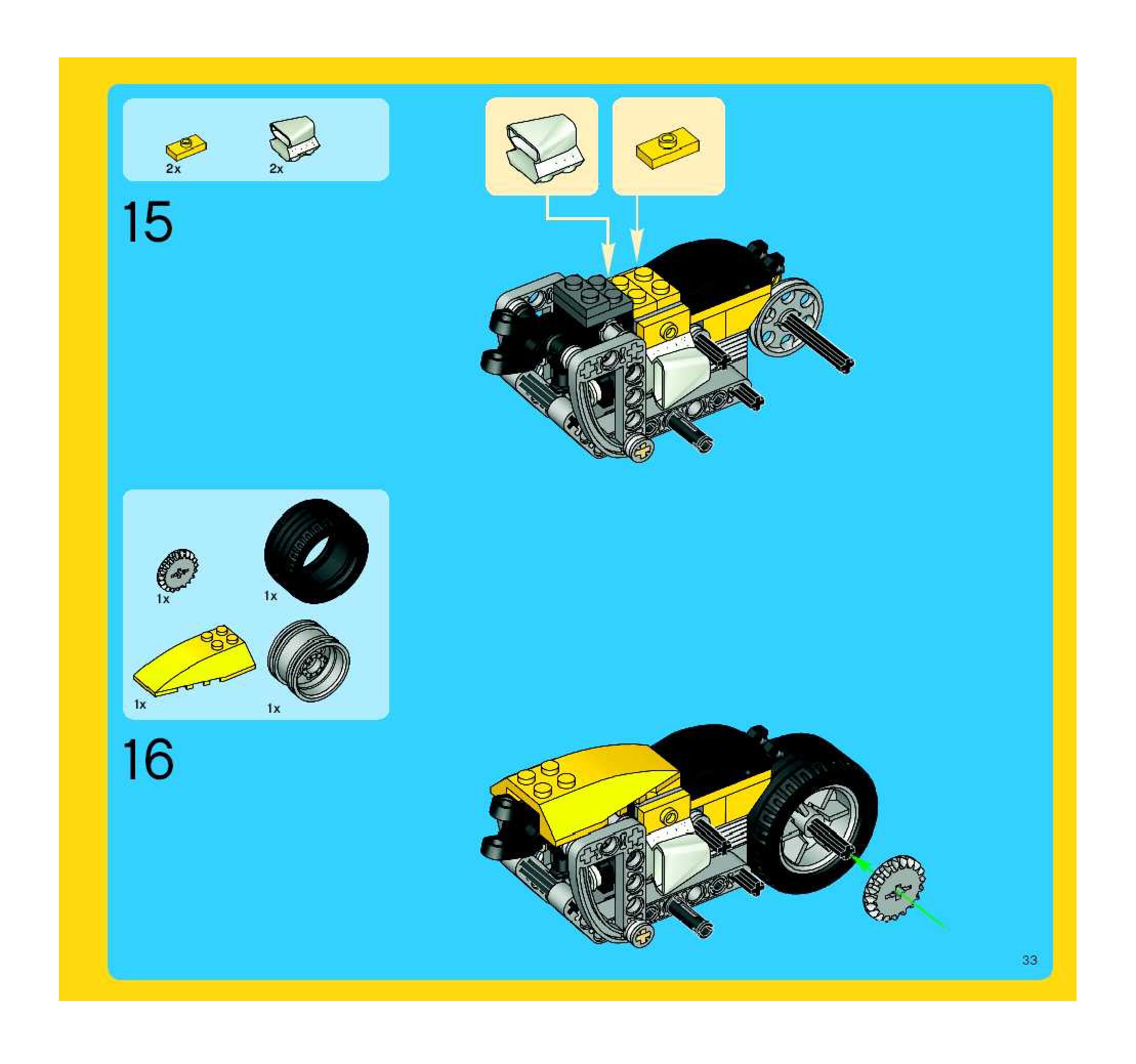 2x 2x

15

1x 1x

1x 1x

16

33