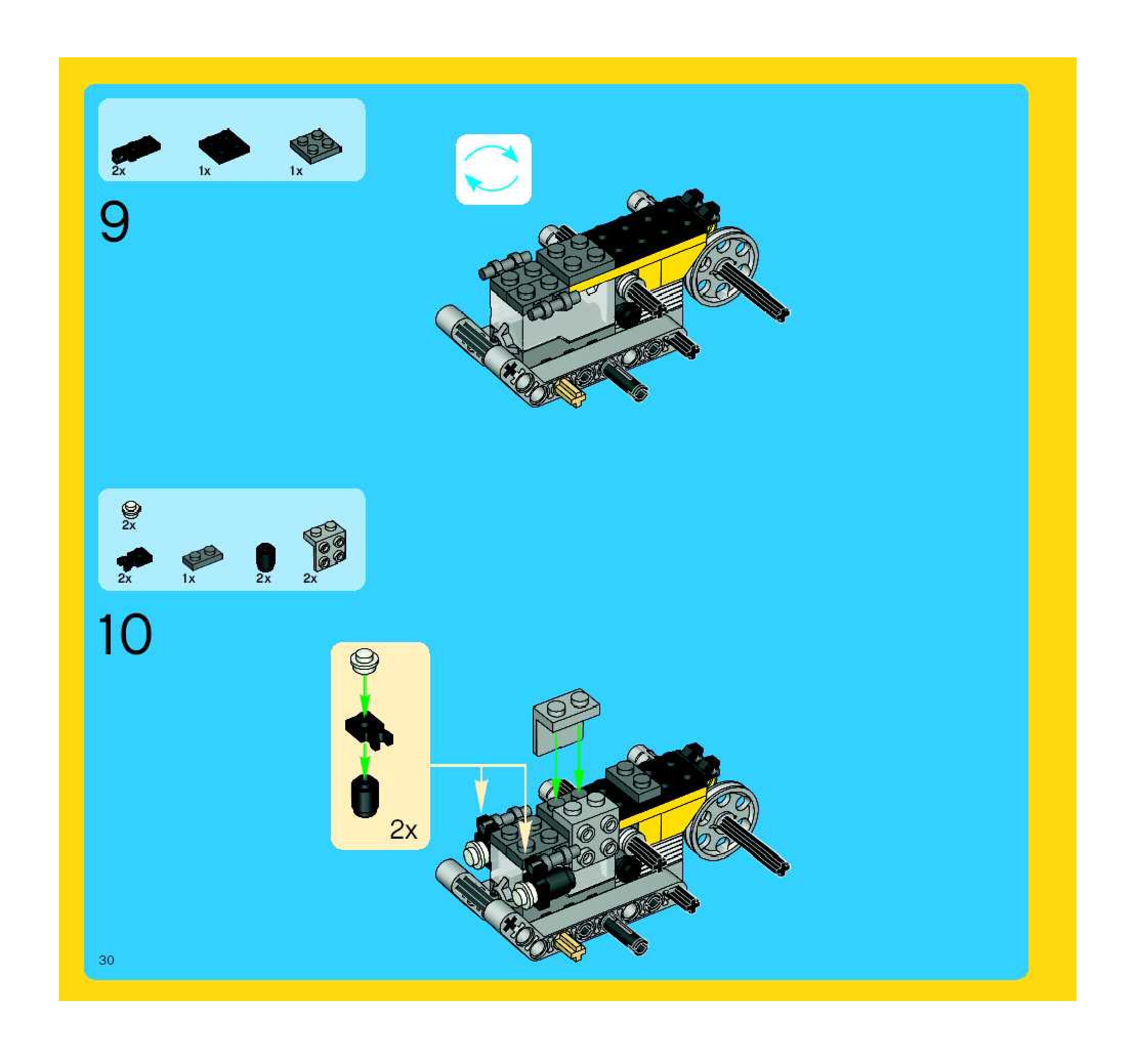 2x 1x 1x

9

2x

2x 1x 2x 2x

10

2x

30