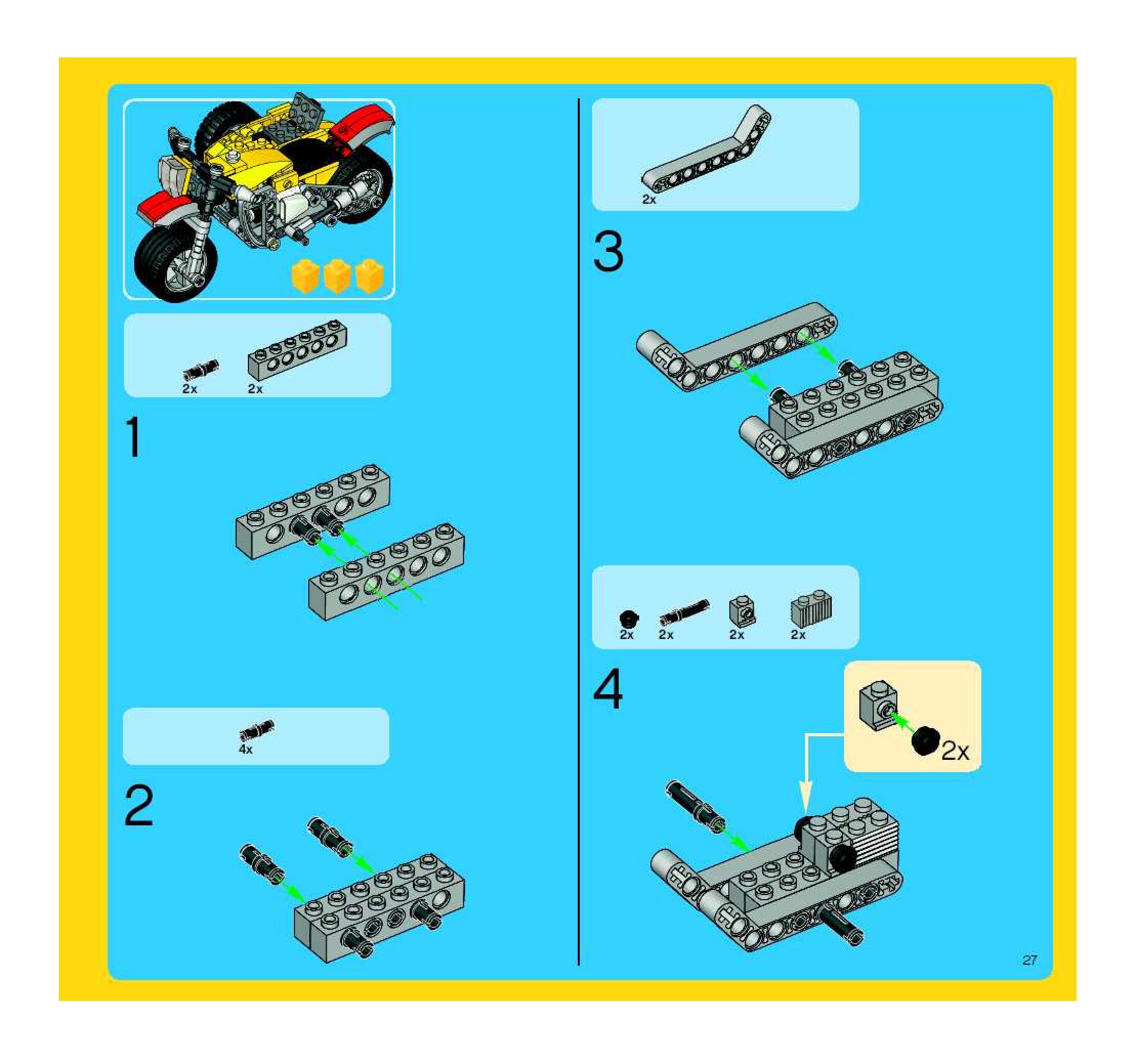 2x 2x

1

4x

2

2x

3

2x 2x 2x 2x

4

2x

27