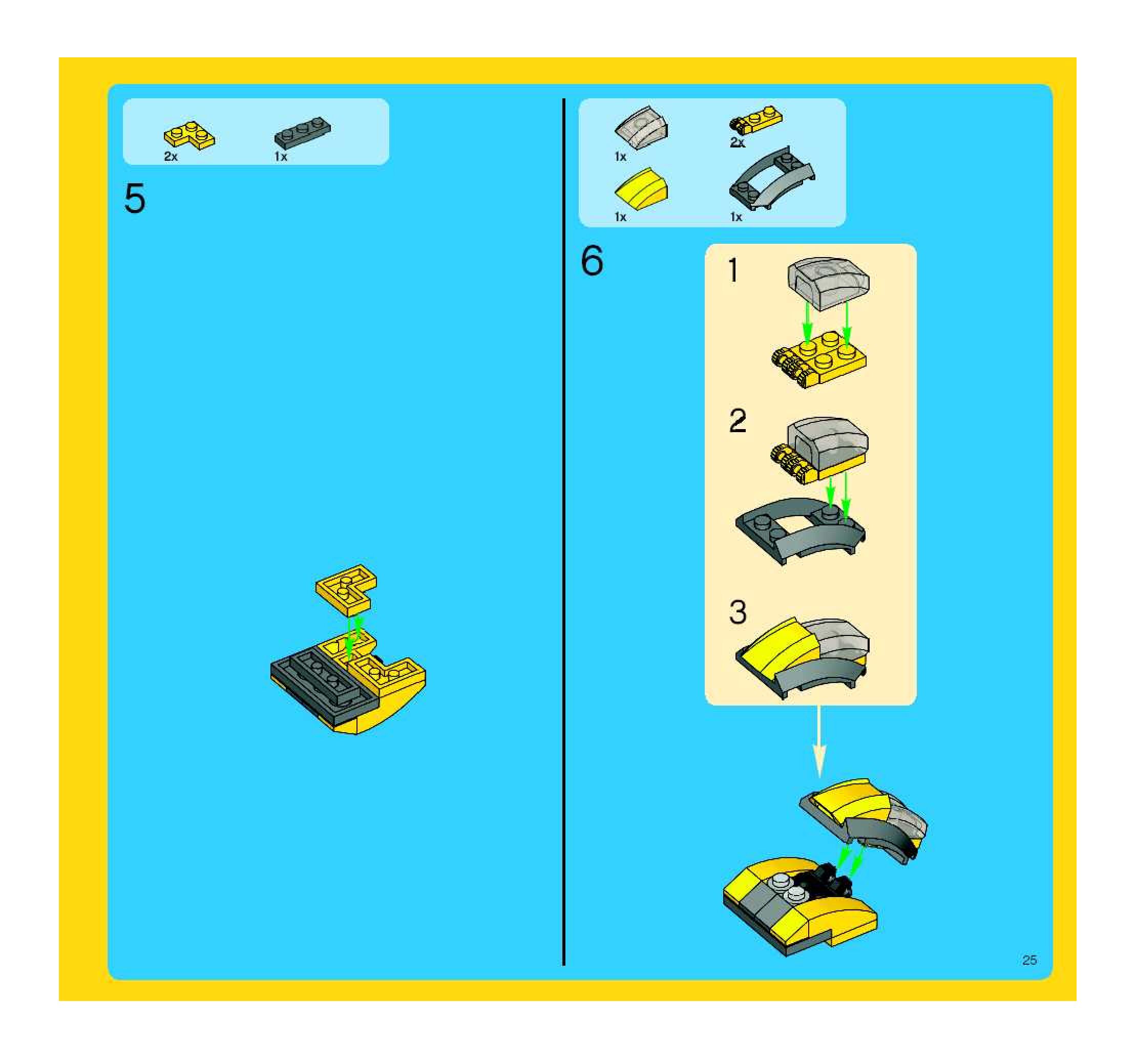 2x
1x

5

1x
2x
1x
1x

6

1

2

3

25