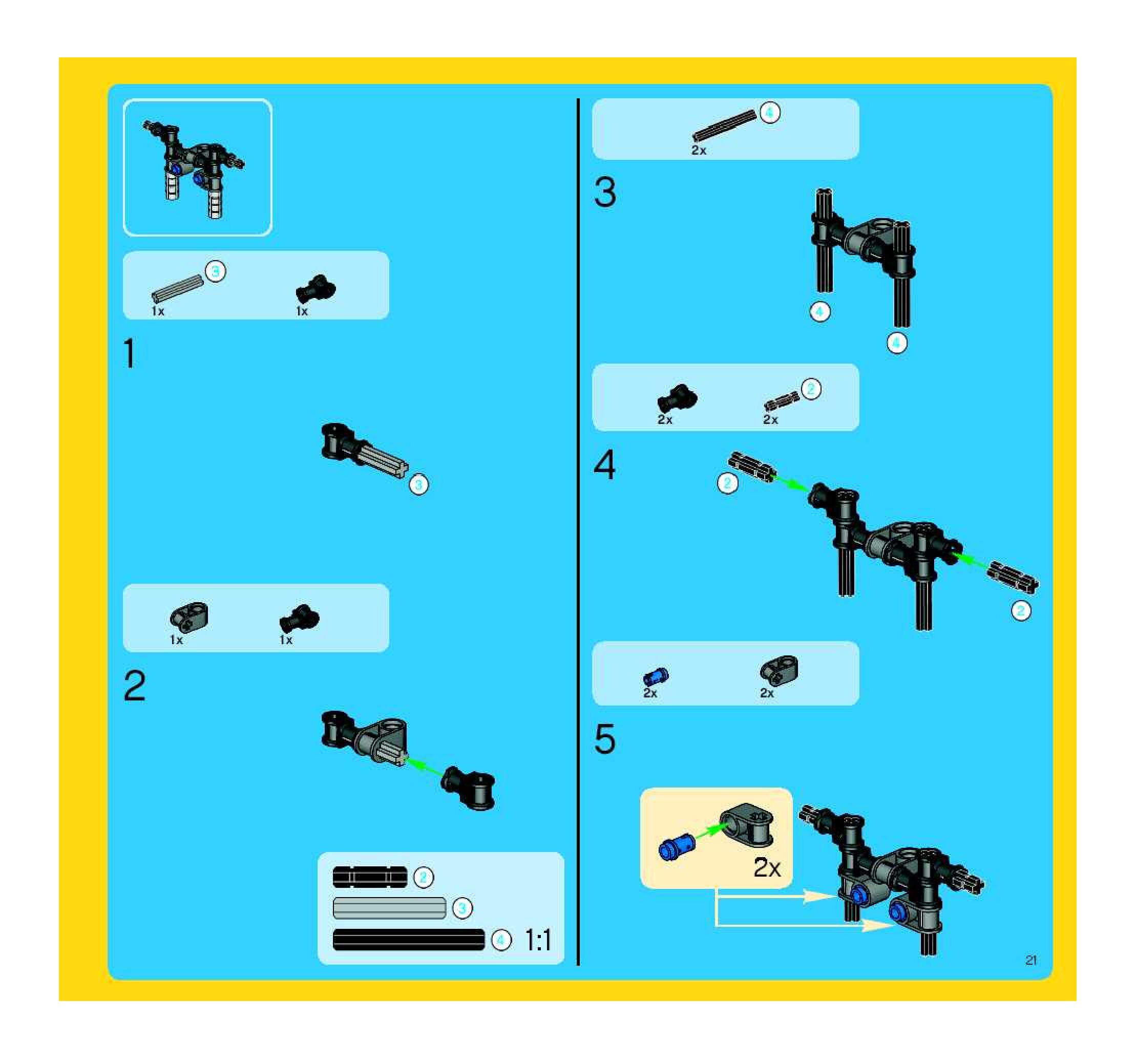 3

1x

1x

1

3

1x

1x

2

2

3

4

1:1

4

2x

3

4

4

2x

2

2x

4

2

2

2x

2x

5

2x

21